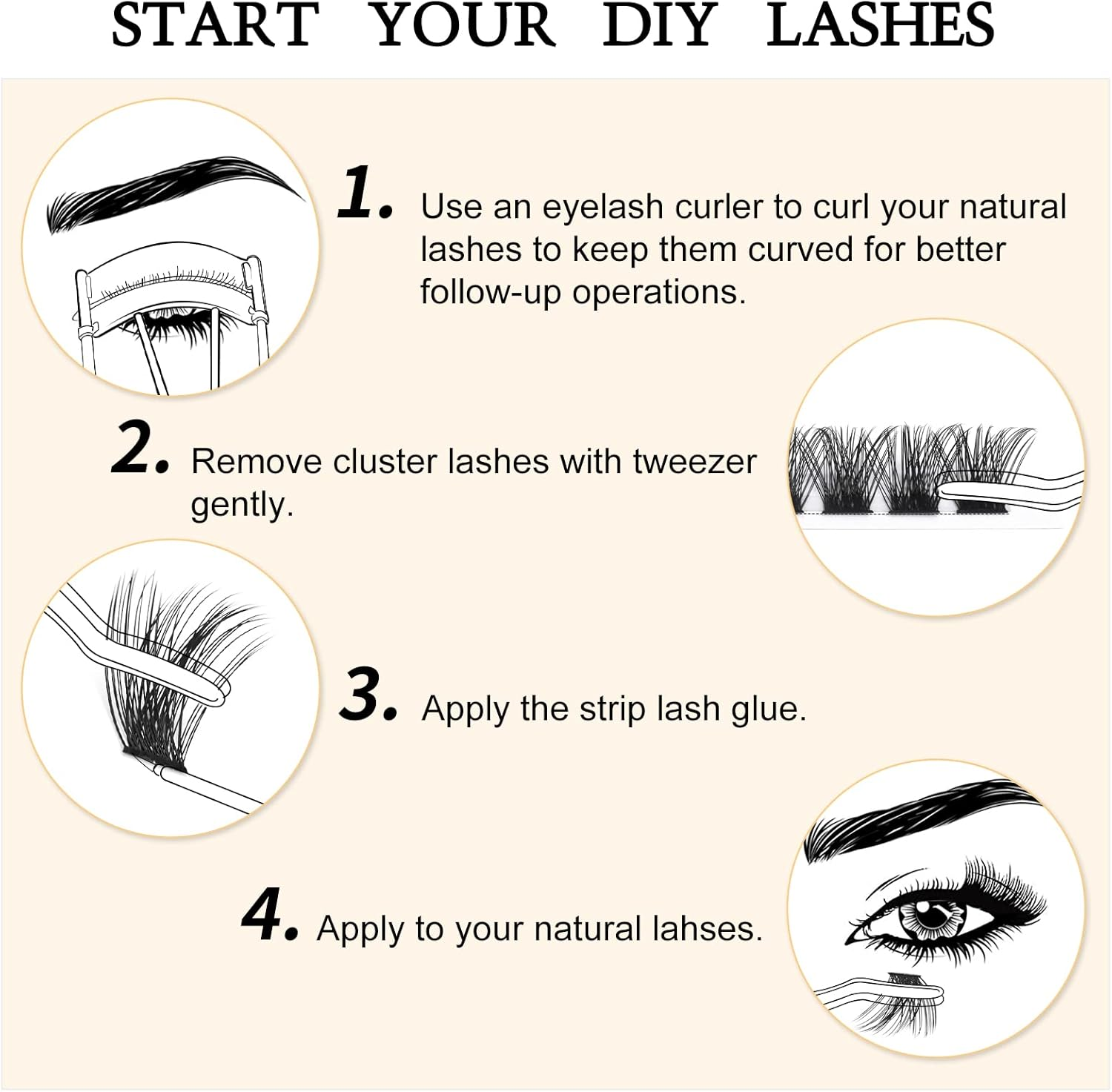 START YOUR DIY LASHES

1. Use an eyelash curler to curl your natural lashes to keep them curved for better follow-up operations.

2. Remove cluster lashes with tweezer gently.

3. Apply the strip lash glue.

4. Apply to your natural lahses.