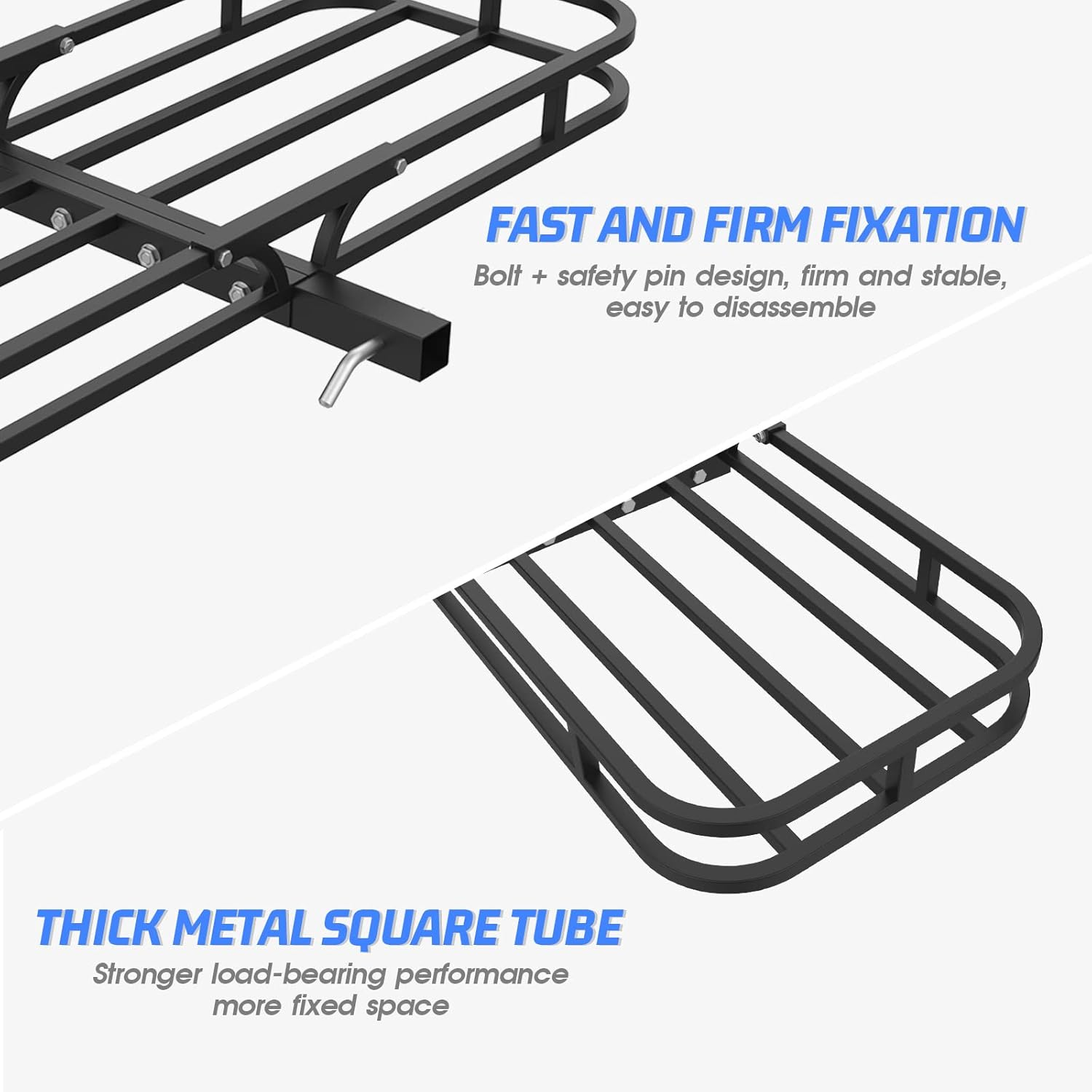 FAST AND FIRM FIXATION

Bolt + safety pin design, firm and stable, easy to disassemble

THICK METAL SQUARE TUBE

Stronger load-bearing performance more fixed space