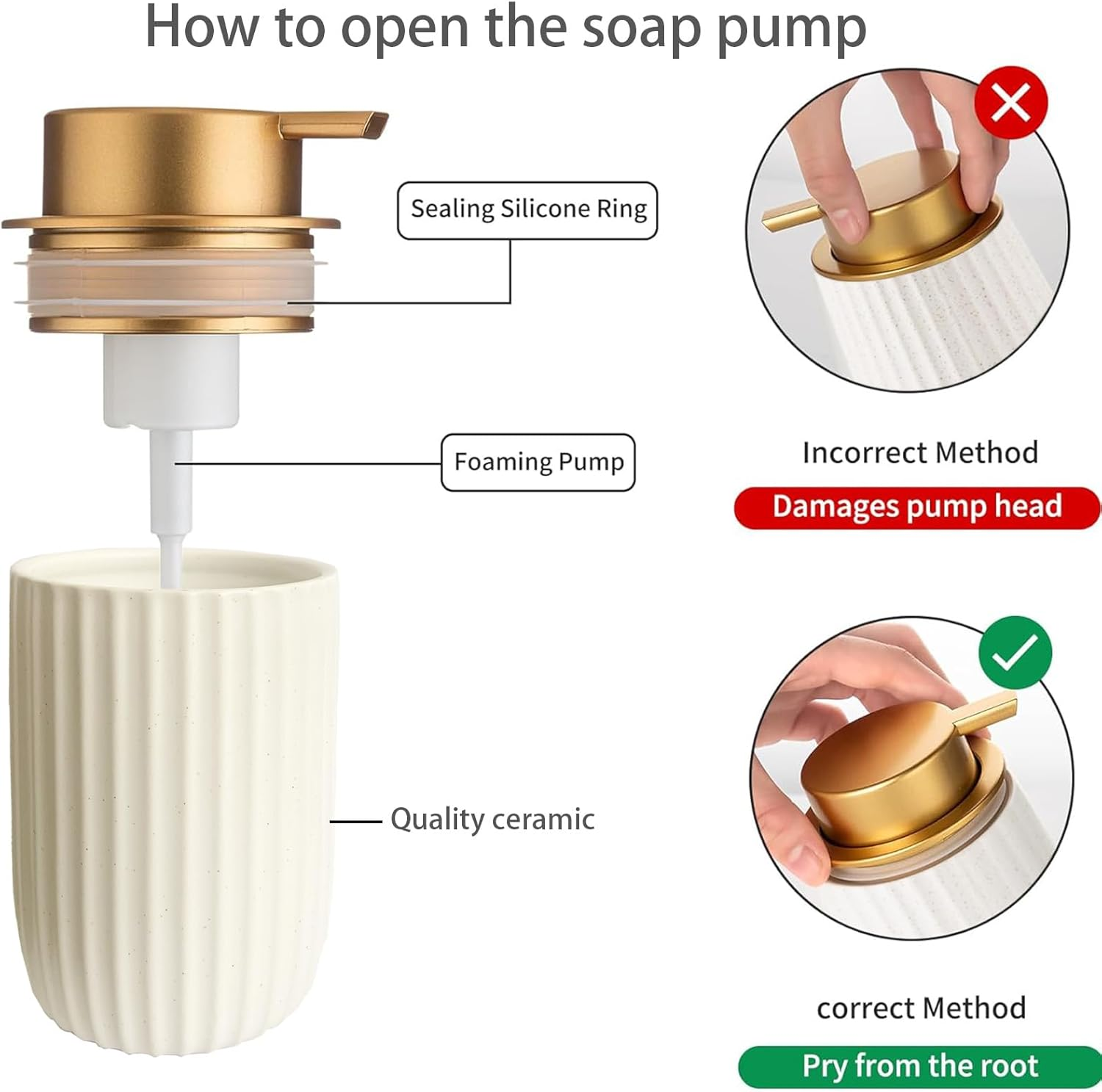 How to open the soap pump

Sealing Silicone Ring

Foaming Pump

Quality ceramic

Incorrect Method

Damages pump head

correct Method

Pry from the root