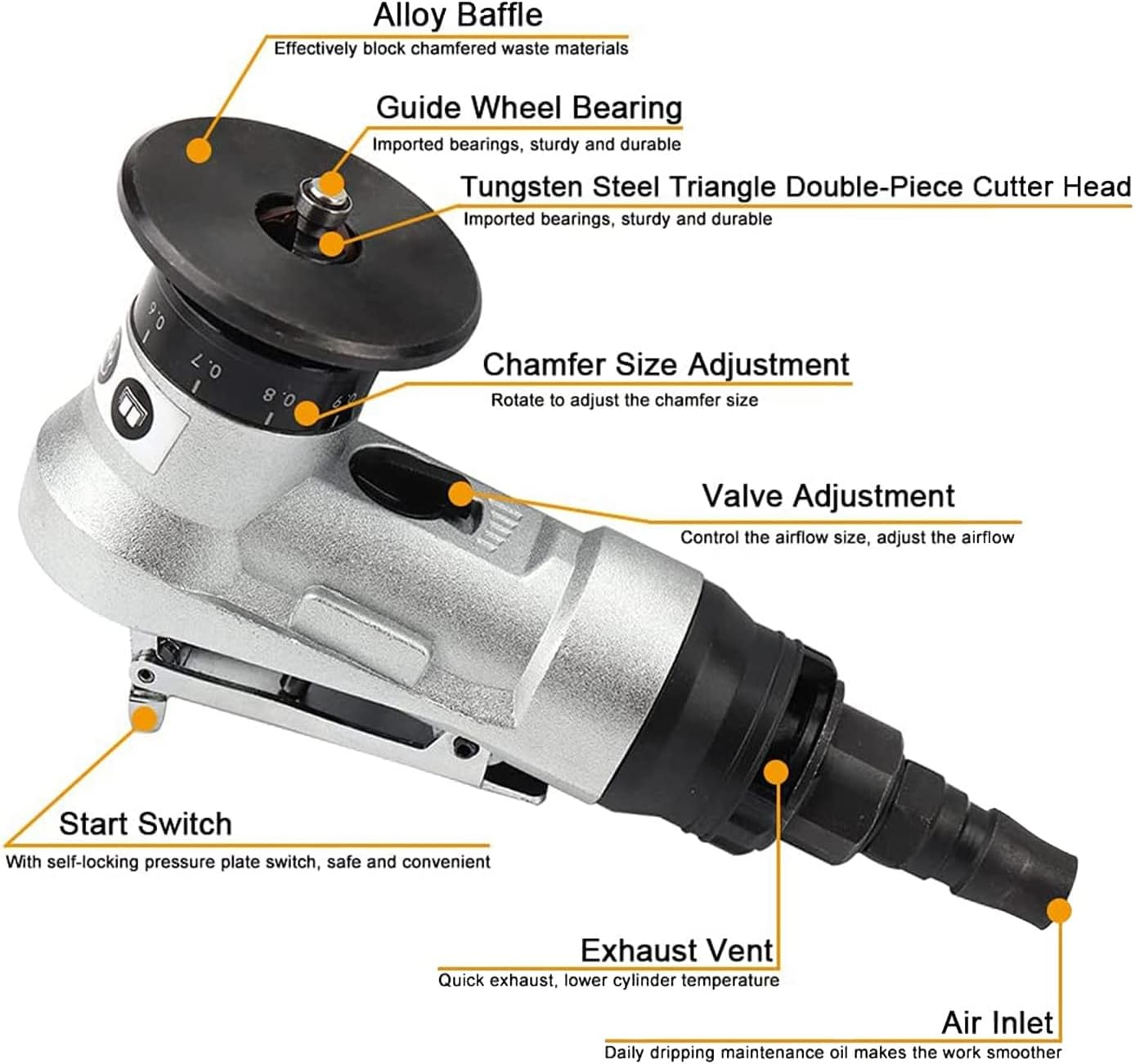 Alloy Baffle
Effectively block chamfered waste materials

Guide Wheel Bearing
Imported bearings, sturdy and durable

Tungsten Steel Triangle Double-Piece Cutter Head
Imported bearings, sturdy and durable

0.6
0.7
0.8
0.9

Chamfer Size Adjustment
Rotate to adjust the chamfer size

Valve Adjustment
Control the airflow size, adjust the airflow

Start Switch
With self-locking pressure plate switch, safe and convenient

Exhaust Vent
Quick exhaust, lower cylinder temperature

Air Inlet
Daily dripping maintenance oil makes the work smoother