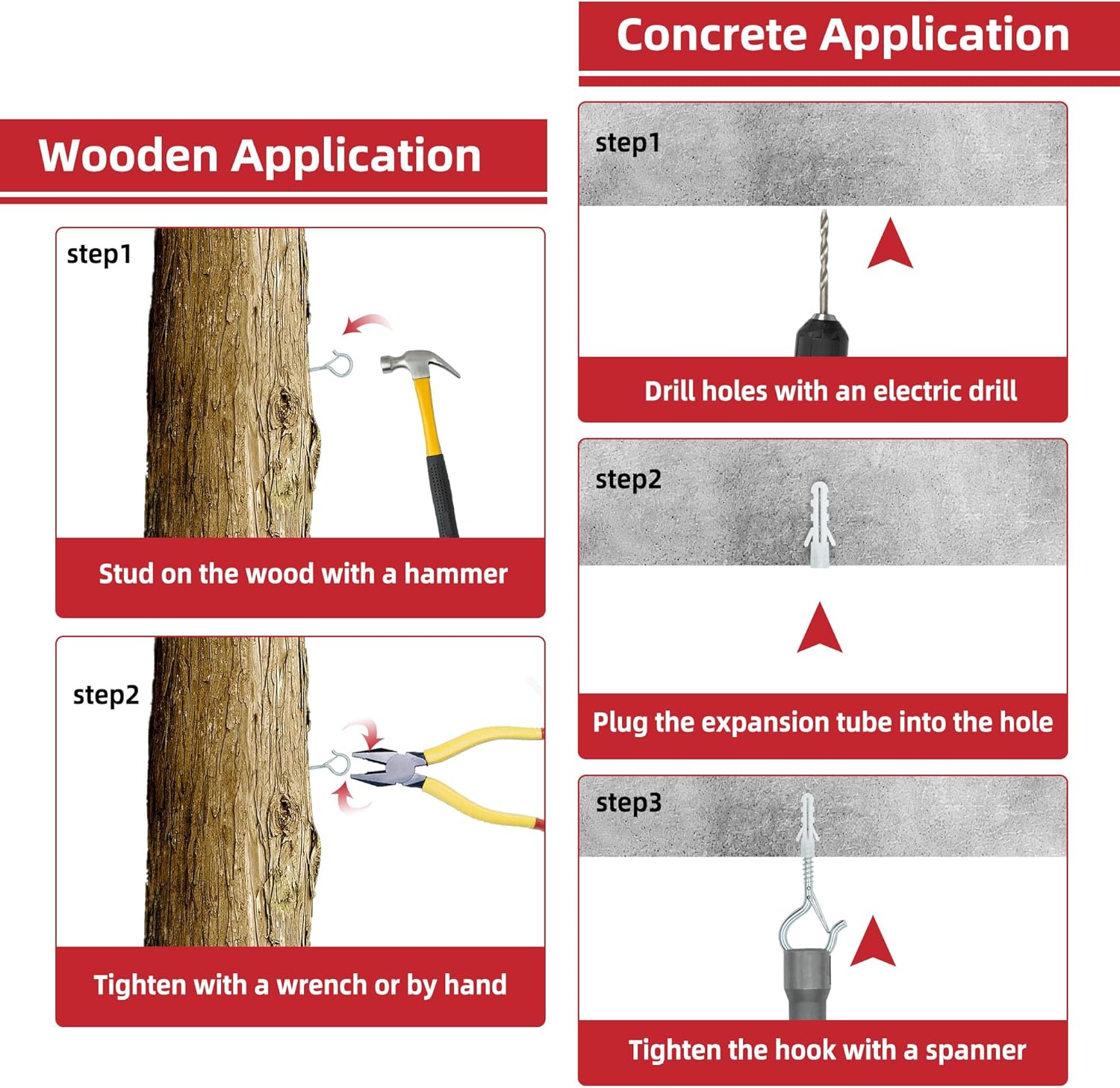 Wooden Application

step1

Stud on the wood with a hammer

step2

Tighten with a wrench or by hand

Concrete Application

step1

Drill holes with an electric drill

step2

Plug the expansion tube into the hole

step3

Tighten the hook with a spanner