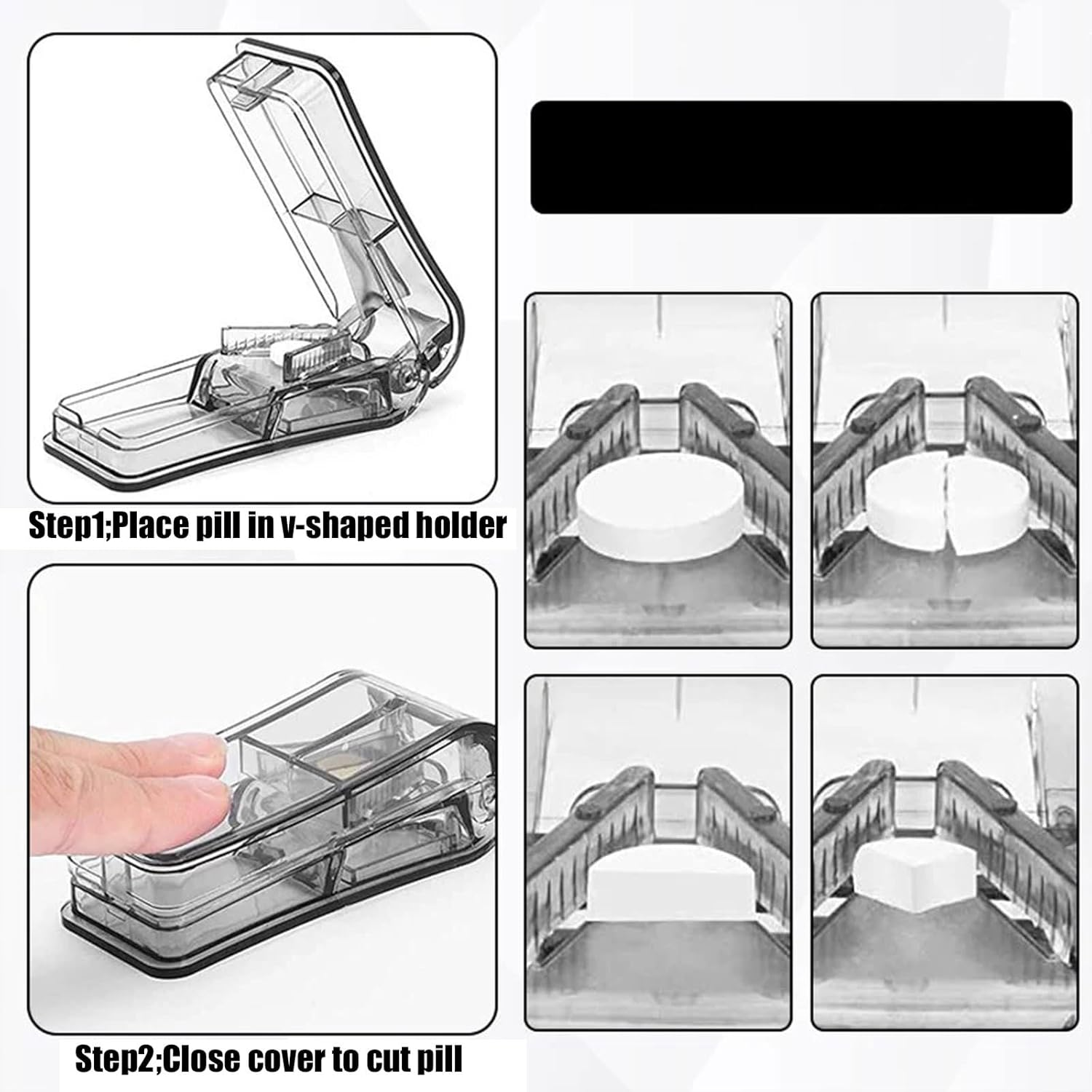 Step1;Place pill in v-shaped holder

Step2;Close cover to cut pill