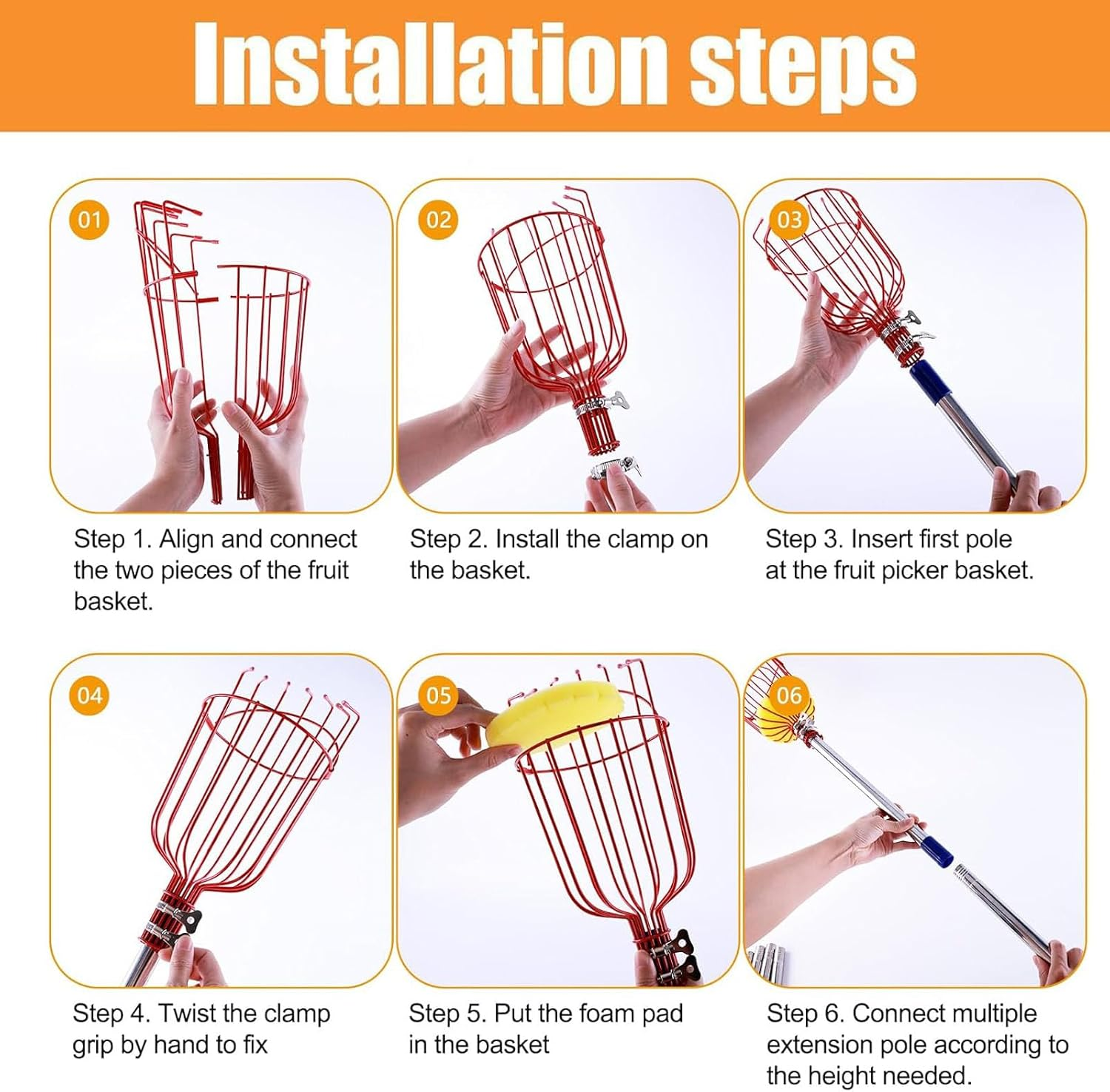 Installation steps

01

Step 1. Align and connect the two pieces of the fruit basket.

02

Step 2. Install the clamp on the basket.

03

Step 3. Insert first pole at the fruit picker basket.

04

Step 4. Twist the clamp grip by hand to fix

05

Step 5. Put the foam pad in the basket

06

Step 6. Connect multiple extension pole according to the height needed.