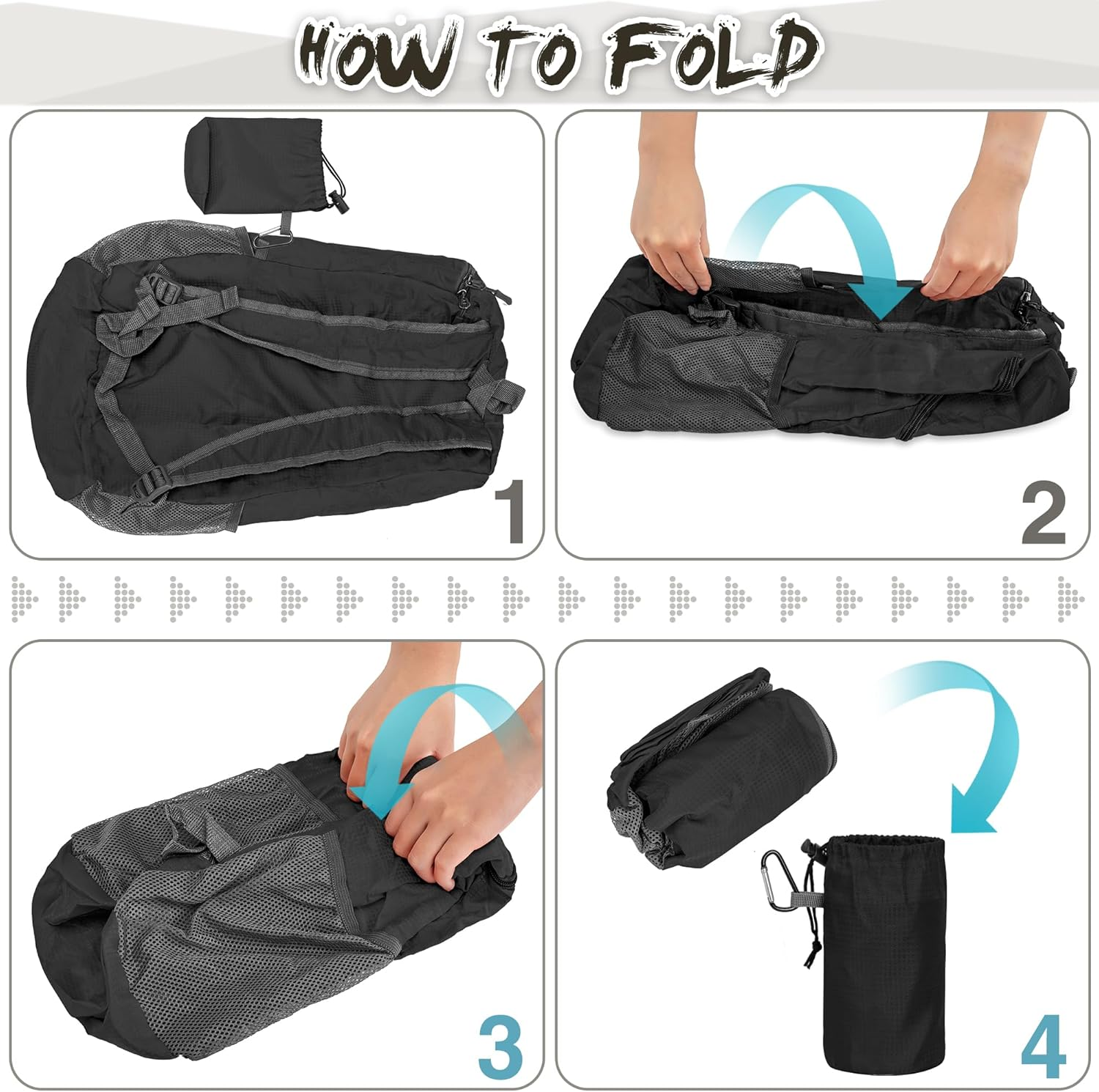 HOW TO FOLD

1

2

3

4