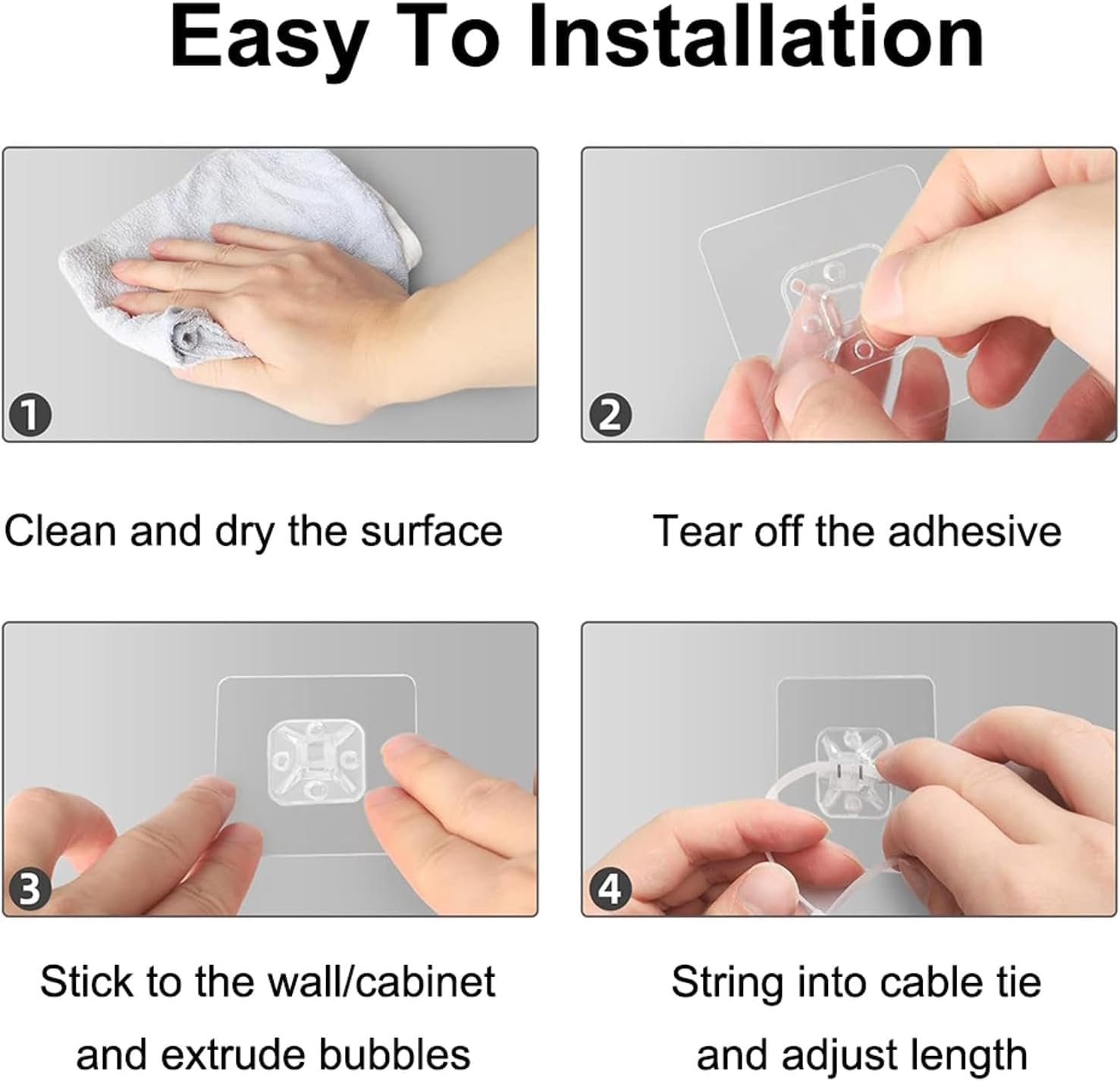 Easy To Installation

1

Clean and dry the surface

2

Tear off the adhesive

3

Stick to the wall/cabinet and extrude bubbles

4

String into cable tie and adjust length