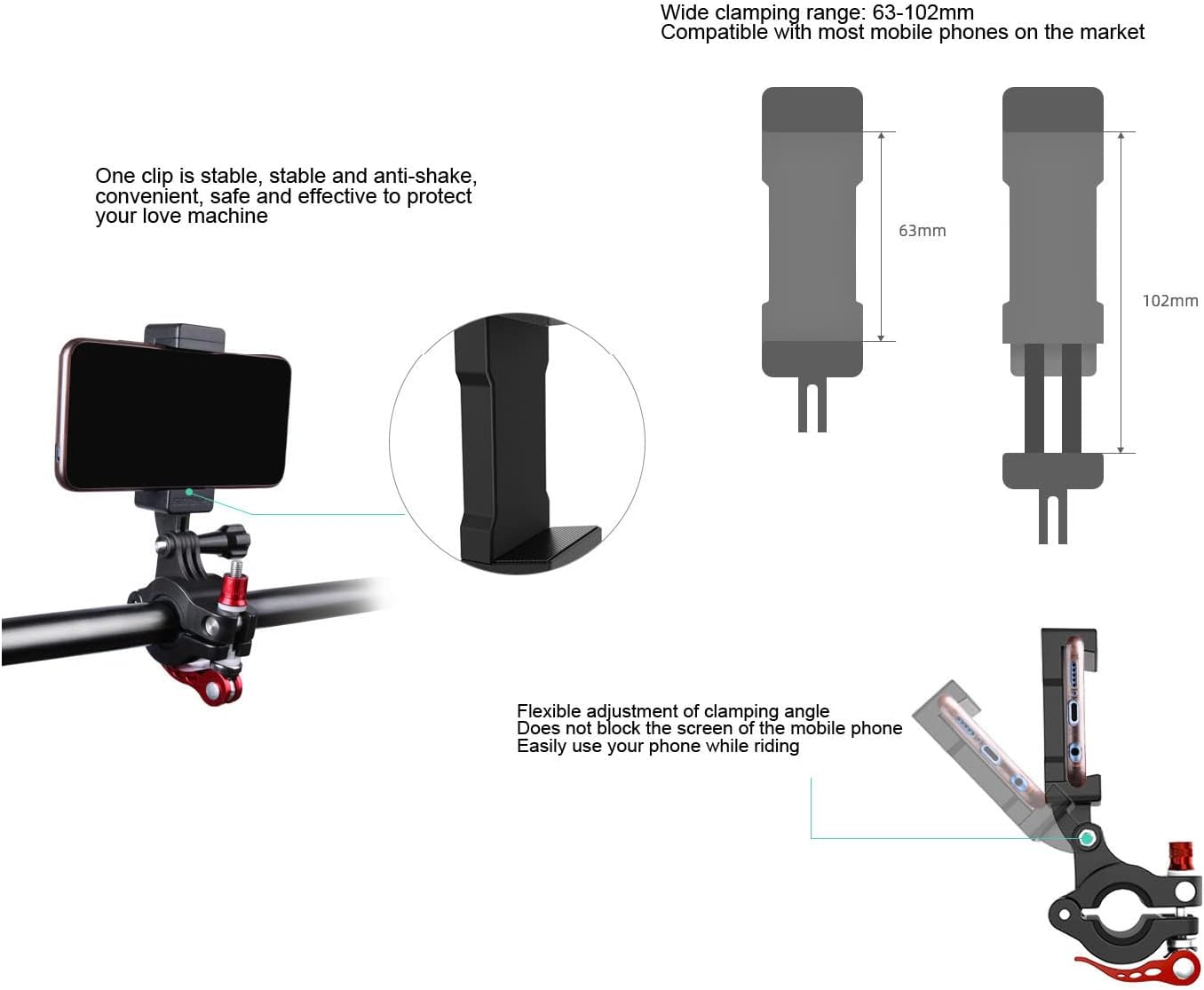 Wide clamping range: 63-102mm
Compatible with most mobile phones on the market

One clip is stable, stable and anti-shake, convenient, safe and effective to protect your love machine

63mm

102mm

Flexible adjustment of clamping angle
Does not block the screen of the mobile phone
Easily use your phone while riding