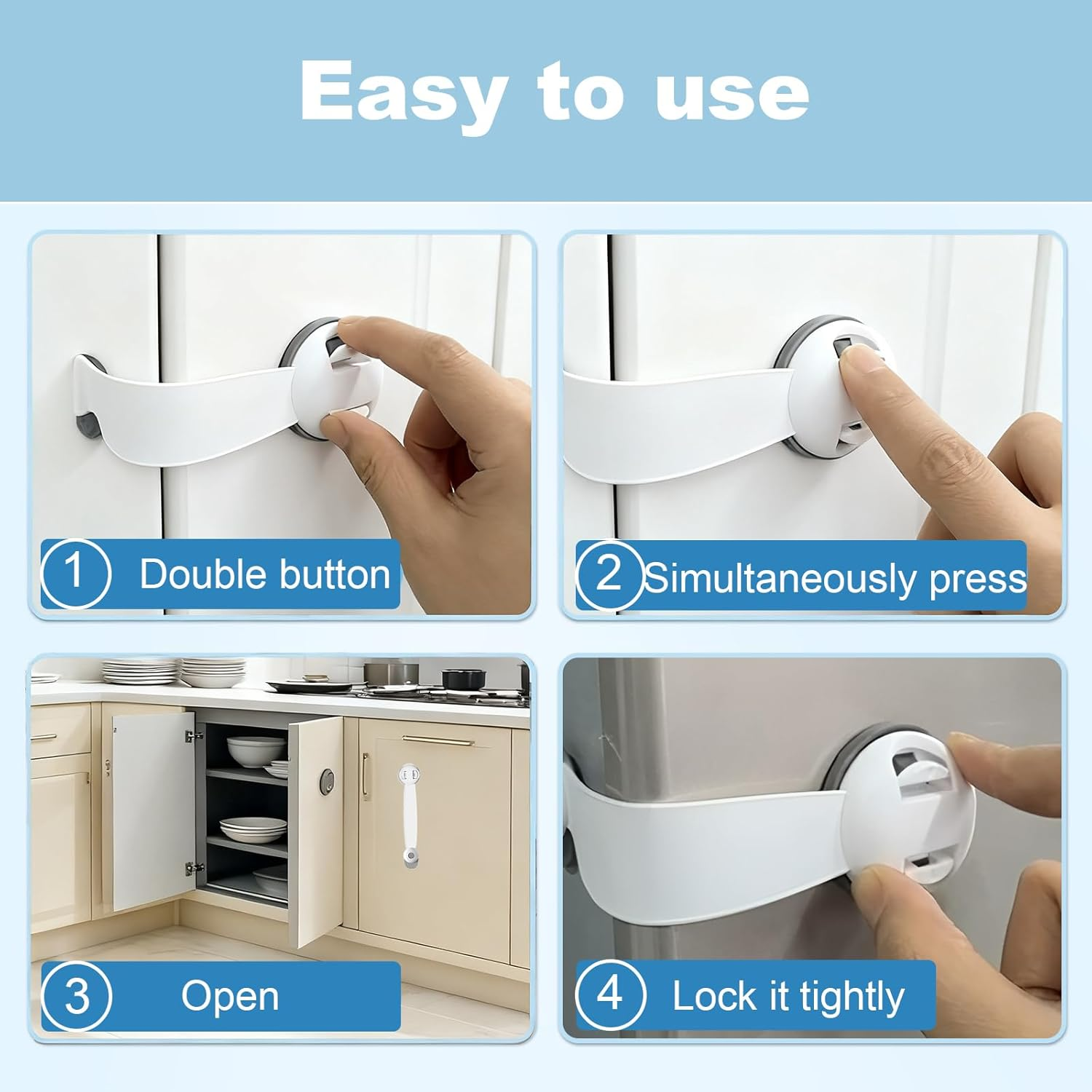 Easy to use

1 Double button

2 Simultaneously press

3 Open

4 Lock it tightly