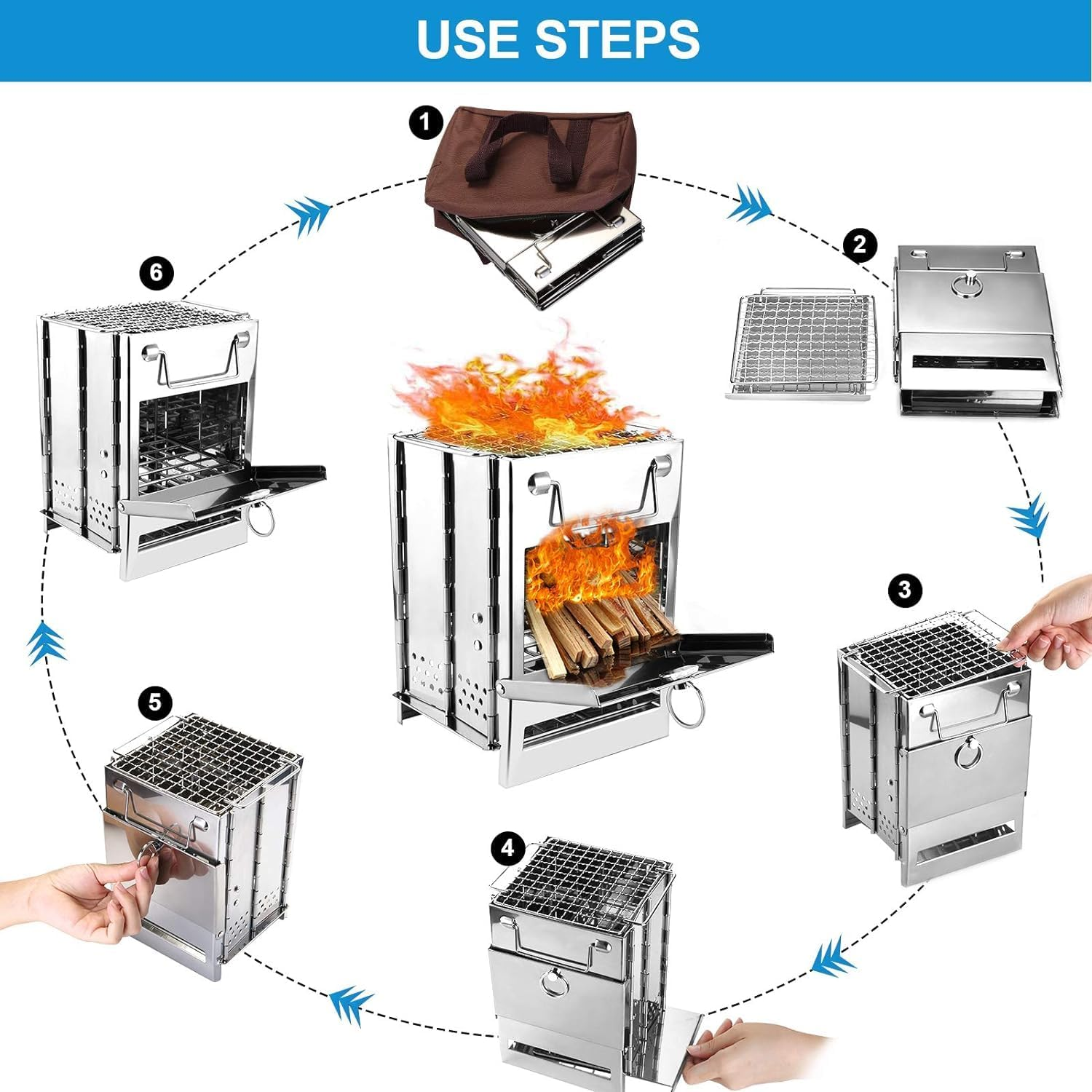 USE STEPS

1

2

3

4

5

6