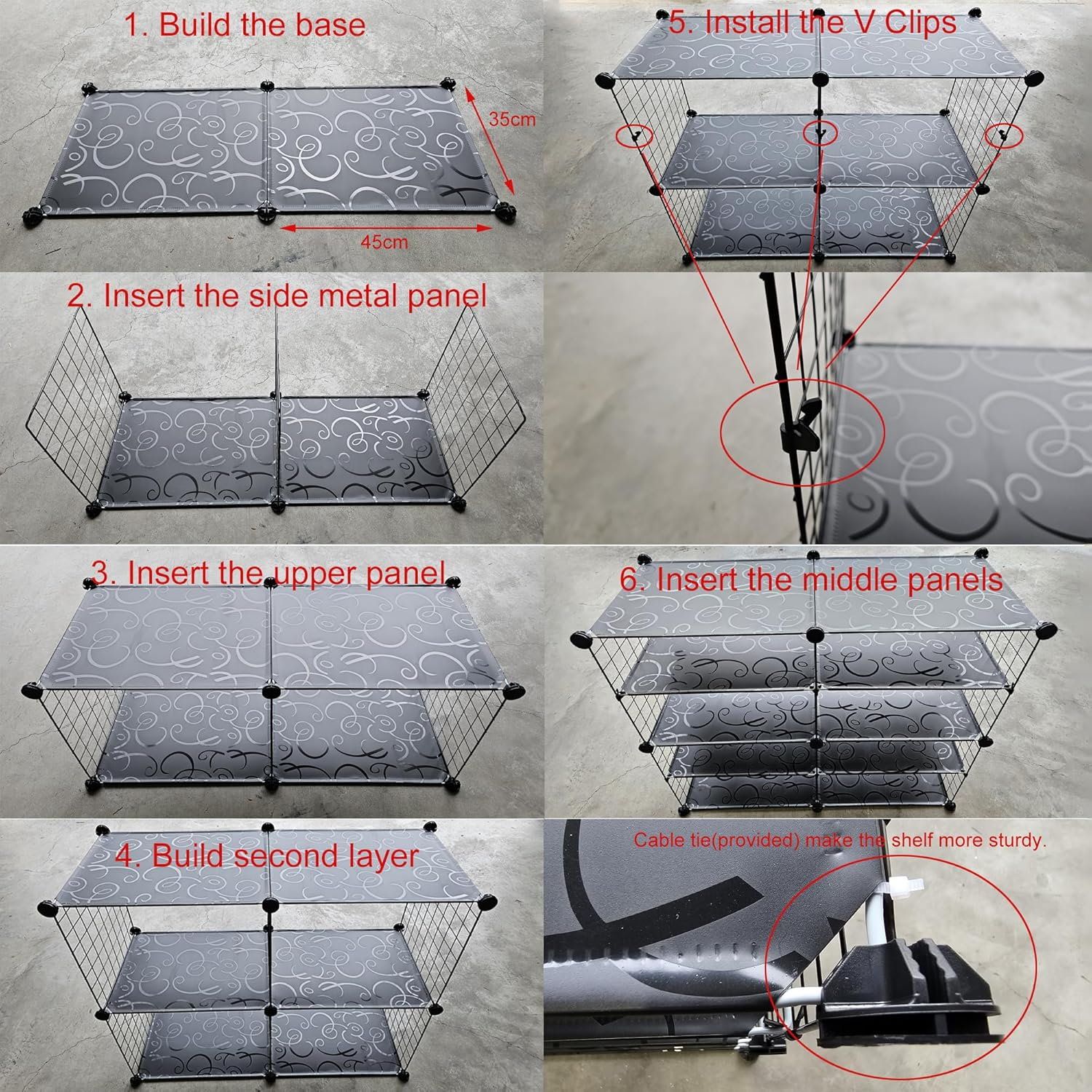 1. Build the base

35cm

45cm

2. Insert the side metal panel

3. Insert the upper panel

4. Build second layer

5. Install the V Clips

6. Insert the middle panels

Cable tie(provided) make the shelf more sturdy.