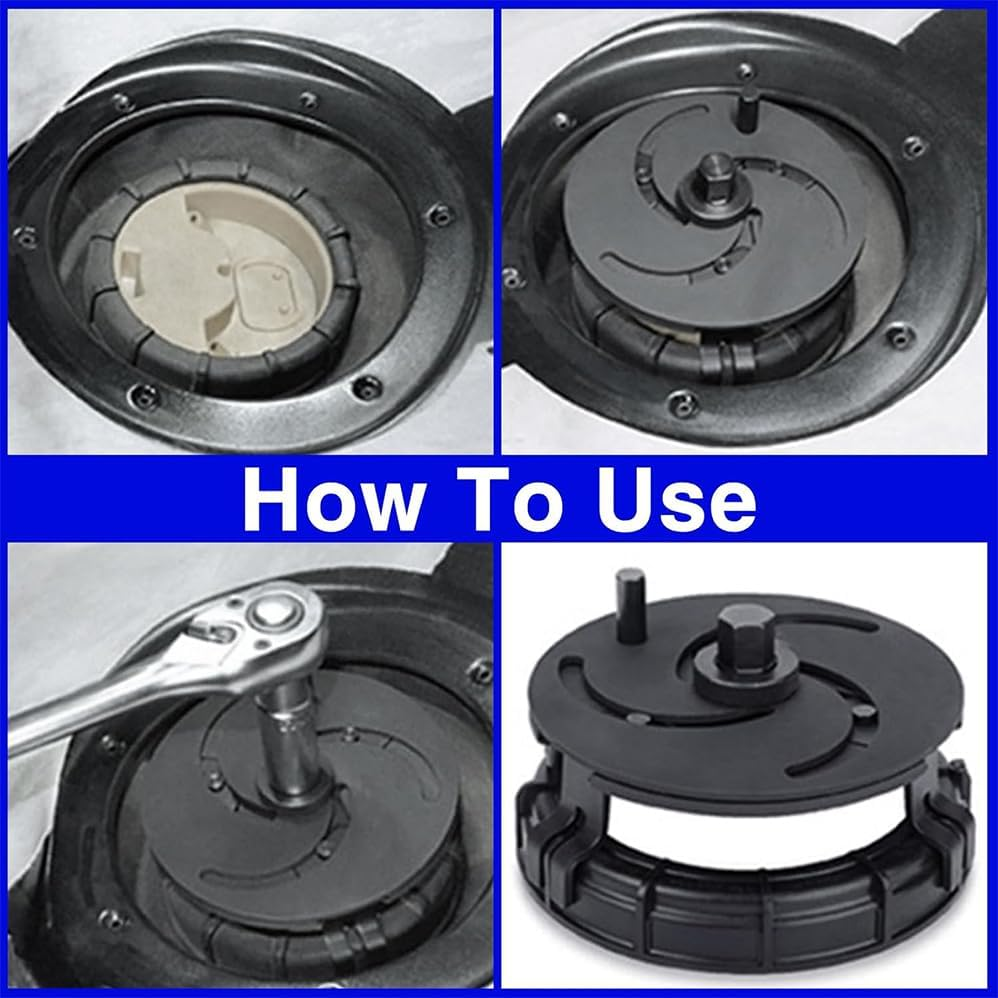 How To Use