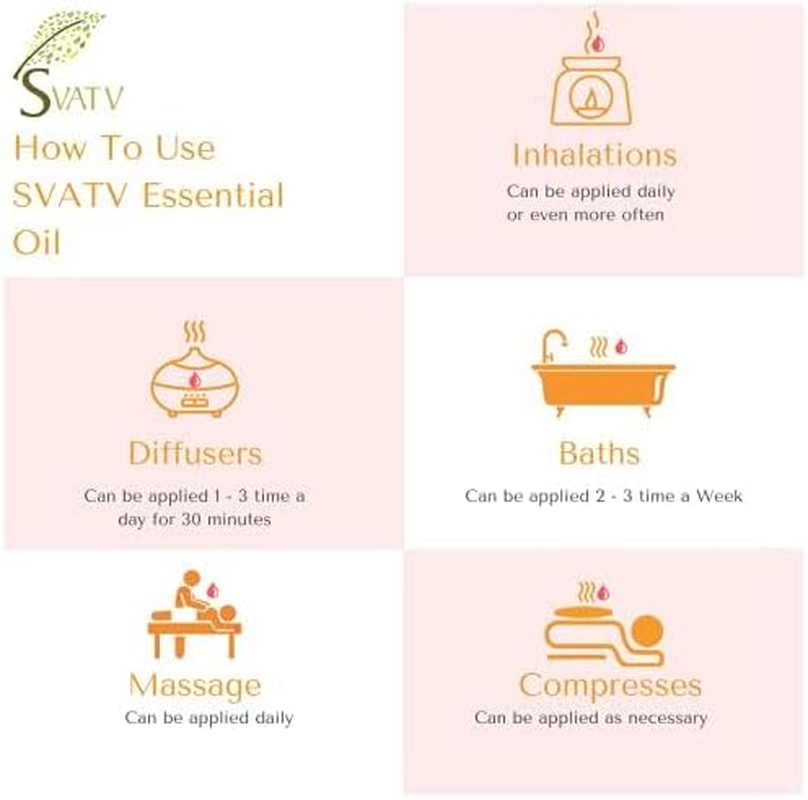 SVATV

How To Use SVATV Essential Oil

Inhalations
Can be applied daily or even more often

Diffusers
Can be applied 1 - 3 time a day for 30 minutes

Baths
Can be applied 2 - 3 time a Week

Massage
Can be applied daily

Compresses
Can be applied as necessary