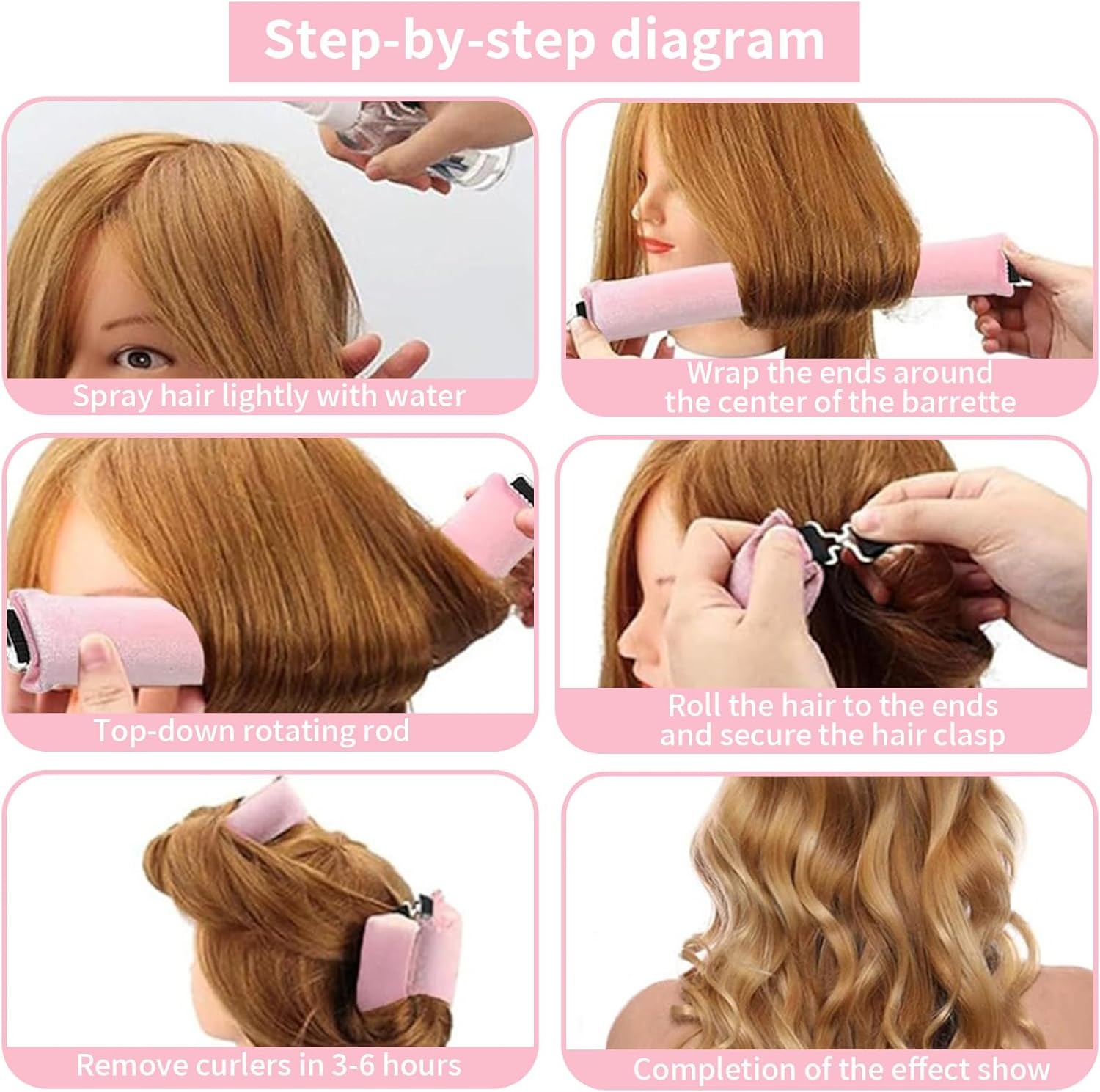 Step-by-step diagram

Spray hair lightly with water

Wrap the ends around the center of the barrette

Top-down rotating rod

Roll the hair to the ends and secure the hair clasp

Remove curlers in 3-6 hours

Completion of the effect show