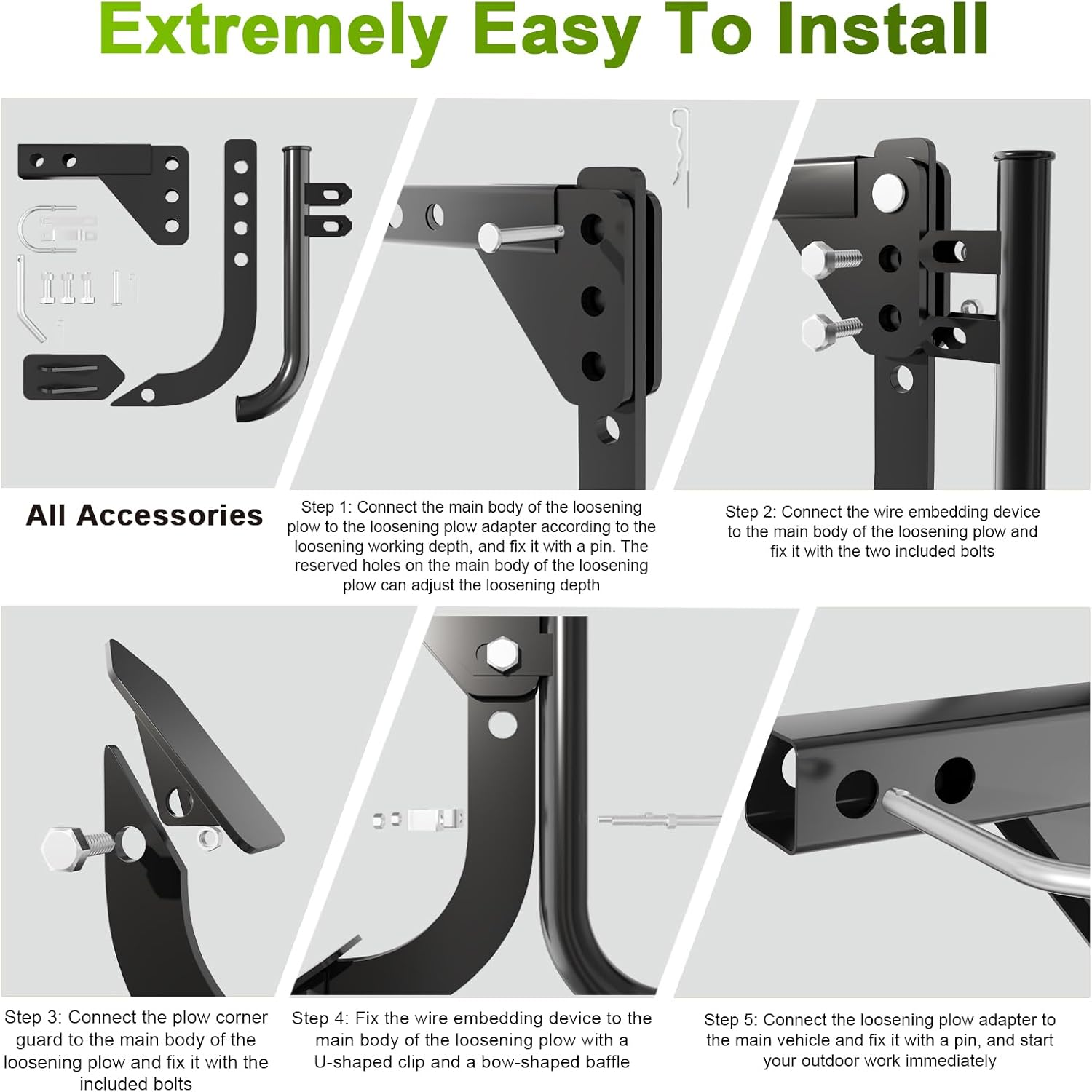 Extremely Easy To Install

All Accessories

Step 1: Connect the main body of the loosening plow to the loosening plow adapter according to the loosening working depth, and fix it with a pin. The reserved holes on the main body of the loosening plow can adjust the loosening depth

Step 2: Connect the wire embedding device to the main body of the loosening plow and fix it with the two included bolts

Step 3: Connect the plow corner guard to the main body of the loosening plow and fix it with the included bolts

Step 4: Fix the wire embedding device to the main body of the loosening plow with a U-shaped clip and a bow-shaped baffle

Step 5: Connect the loosening plow adapter to the main vehicle and fix it with a pin, and start your outdoor work immediately