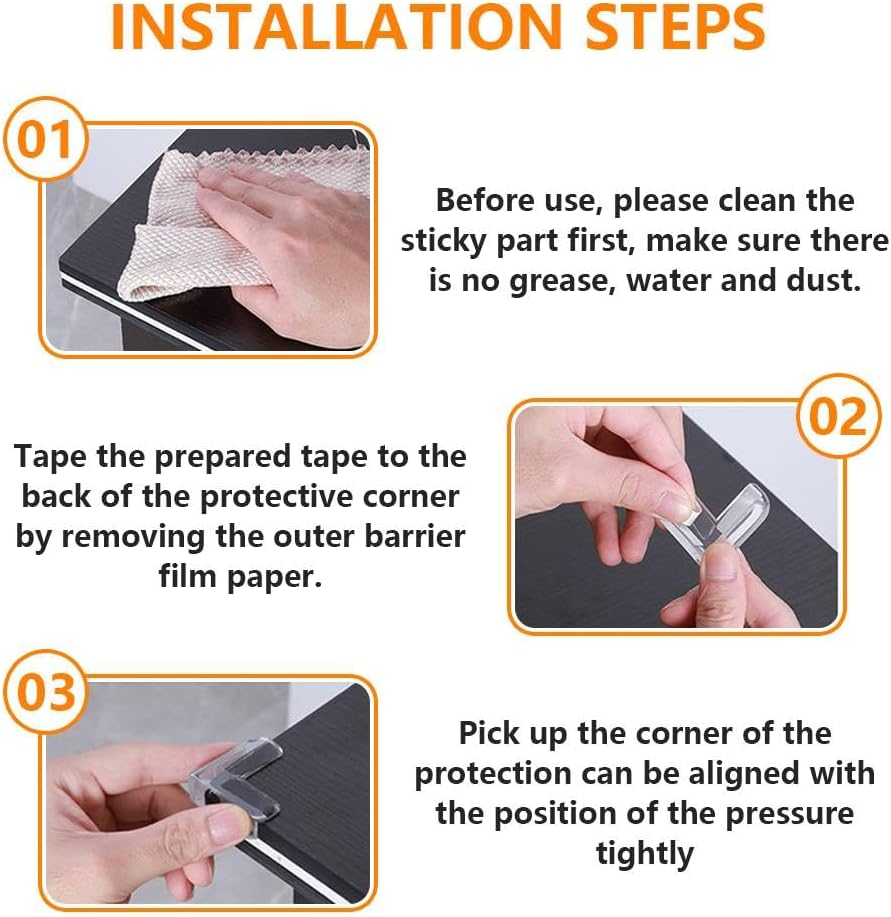 INSTALLATION STEPS

01

Before use, please clean the sticky part first, make sure there is no grease, water and dust.

02

Tape the prepared tape to the back of the protective corner by removing the outer barrier film paper.

03

Pick up the corner of the protection can be aligned with the position of the pressure tightly