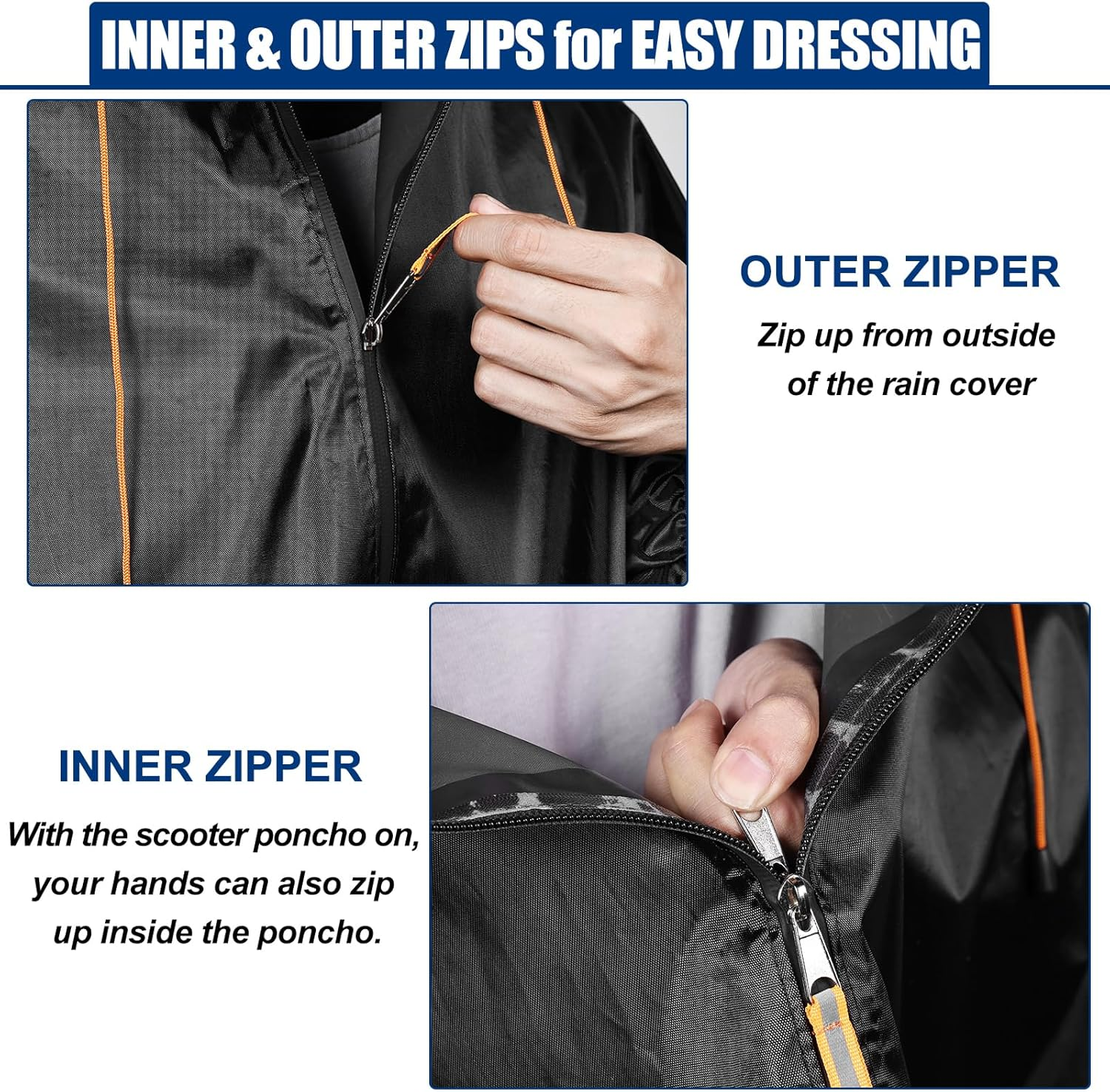 INNER & OUTER ZIPS for EASY DRESSING

OUTER ZIPPER

Zip up from outside of the rain cover

INNER ZIPPER

With the scooter poncho on, your hands can also zip up inside the poncho.