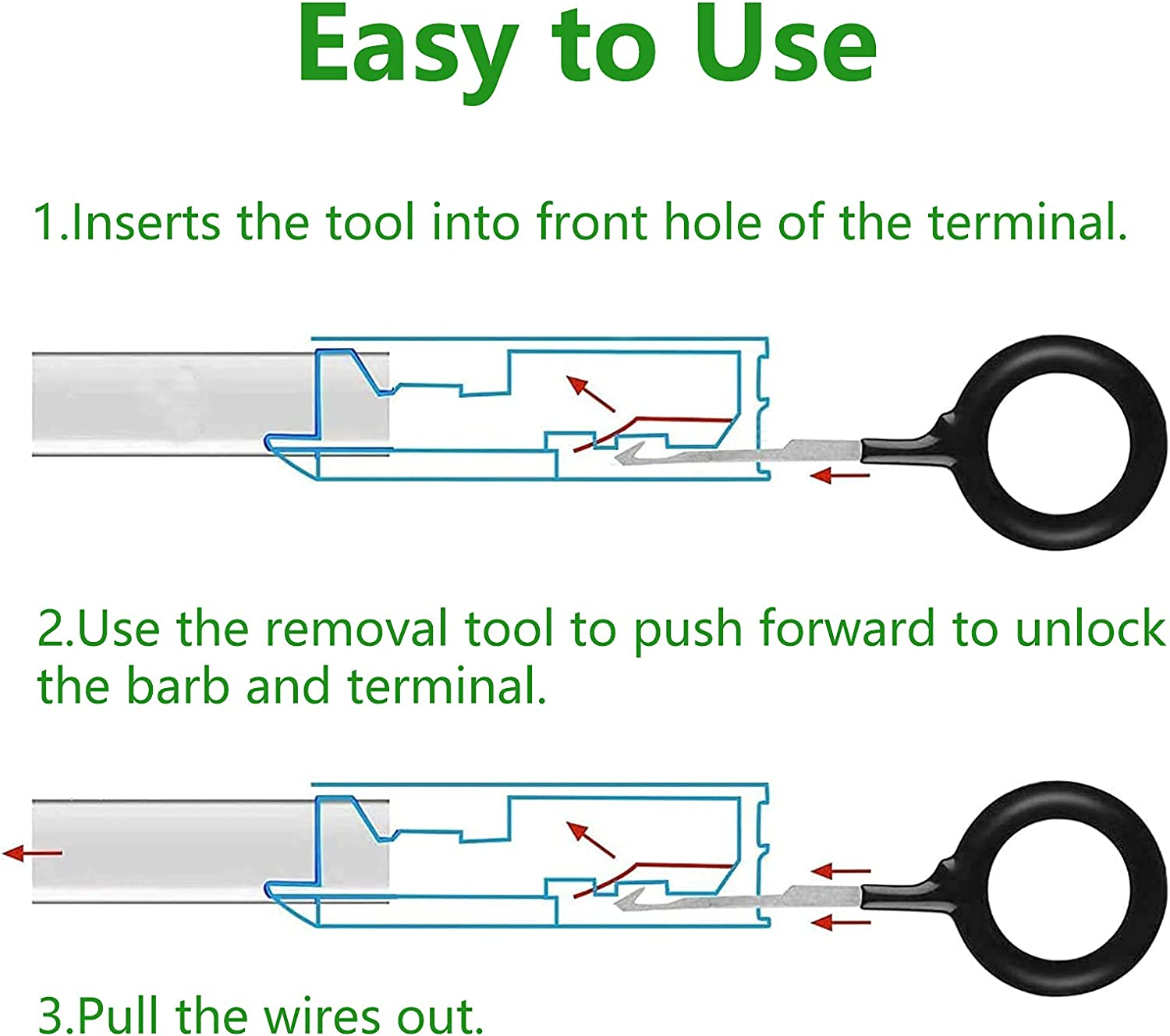 Easy to Use

1.Inserts the tool into front hole of the terminal.

2.Use the removal tool to push forward to unlock the barb and terminal.

3.Pull the wires out.