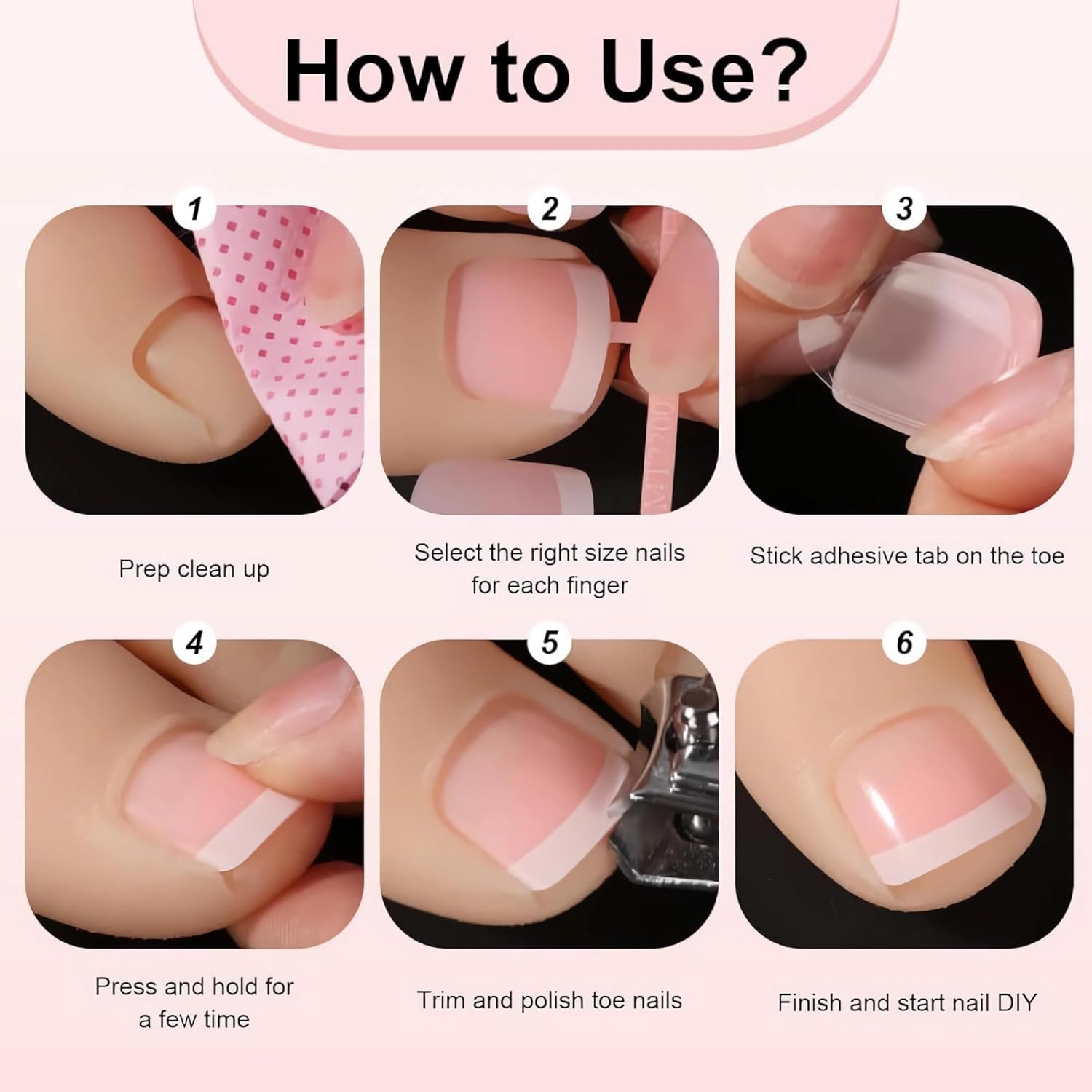 How to Use?

1

Prep clean up

2

Select the right size nails for each finger

3

Stick adhesive tab on the toe

4

Press and hold for a few time

5

Trim and polish toe nails

6

Finish and start nail DIY