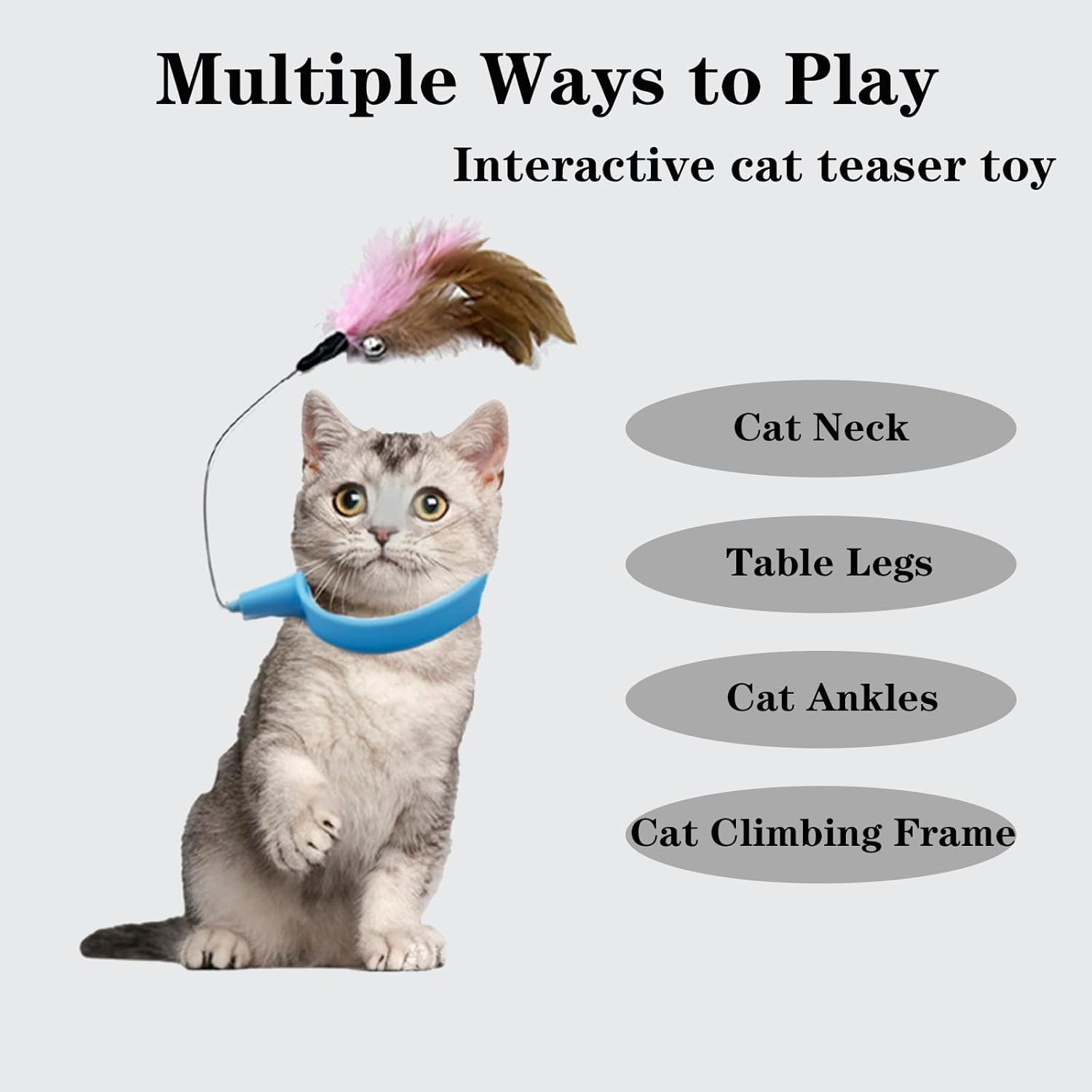 Multiple Ways to Play

Interactive cat teaser toy

Cat Neck

Table Legs

Cat Ankles

Cat Climbing Frame