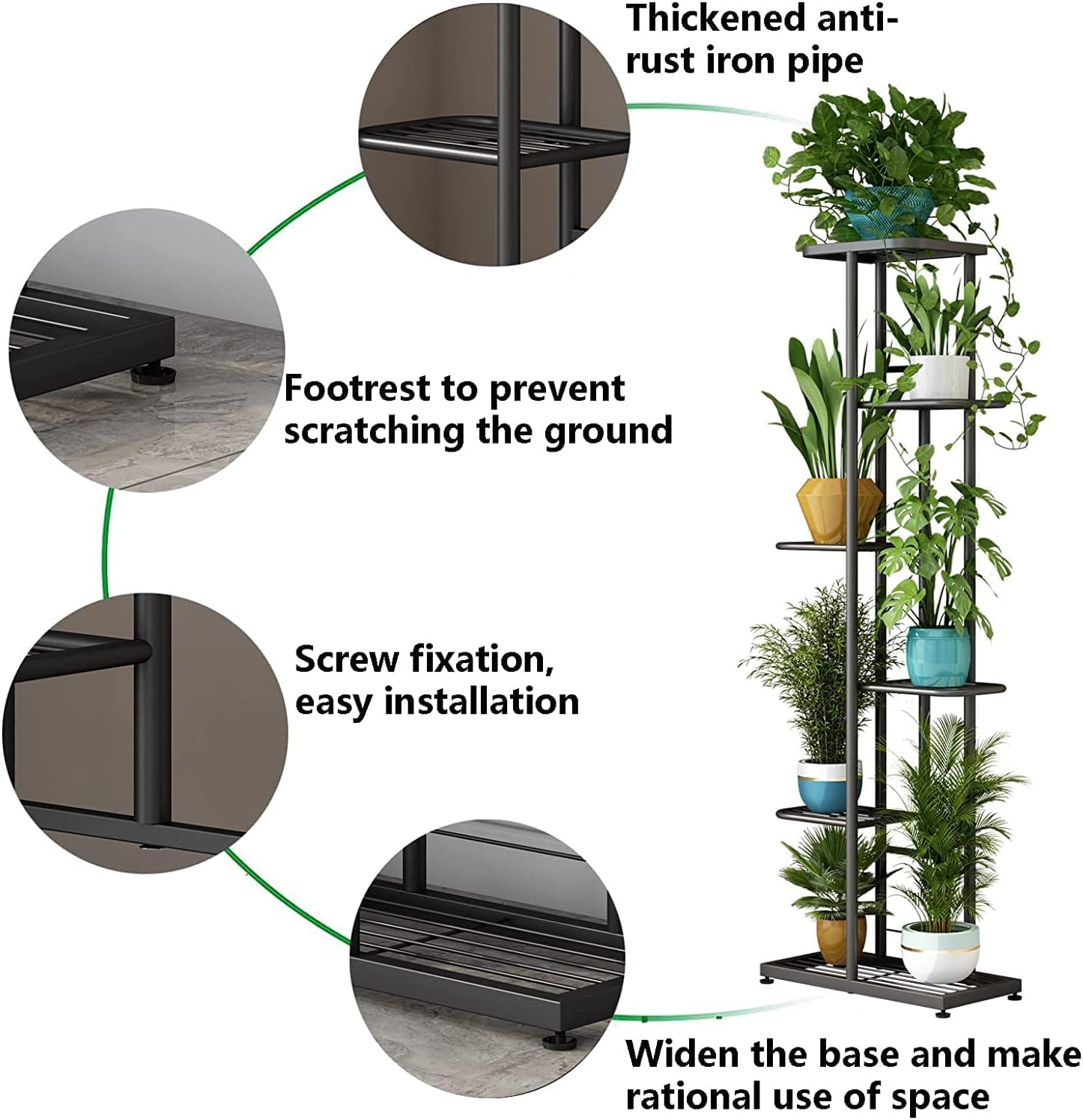 Thickened anti-rust iron pipe

Footrest to prevent scratching the ground

Screw fixation, easy installation

Widen the base and make rational use of space