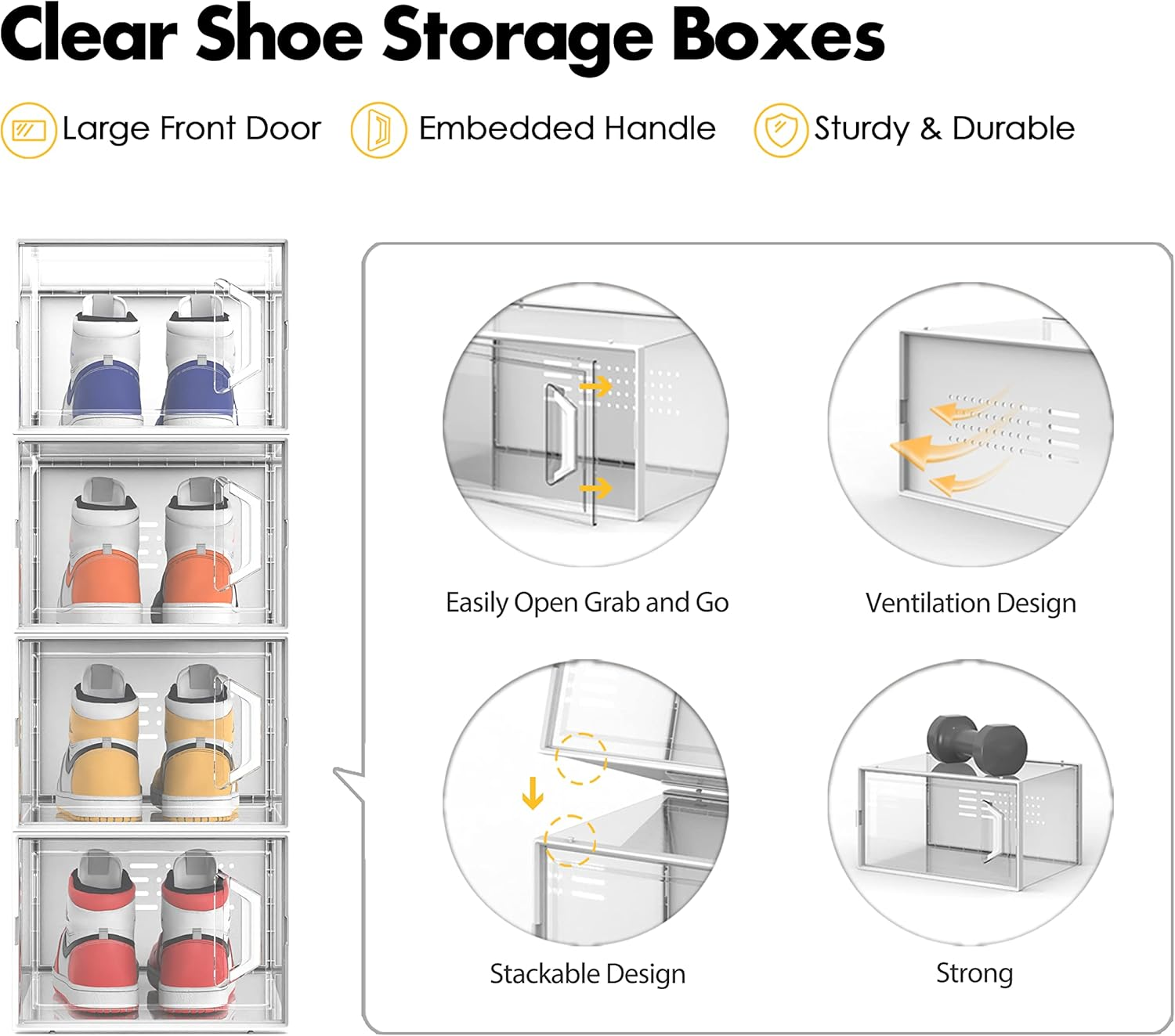 Clear Shoe Storage Boxes

Large Front Door

Embedded Handle

Sturdy & Durable

Easily Open Grab and Go

Ventilation Design

Stackable Design

Strong