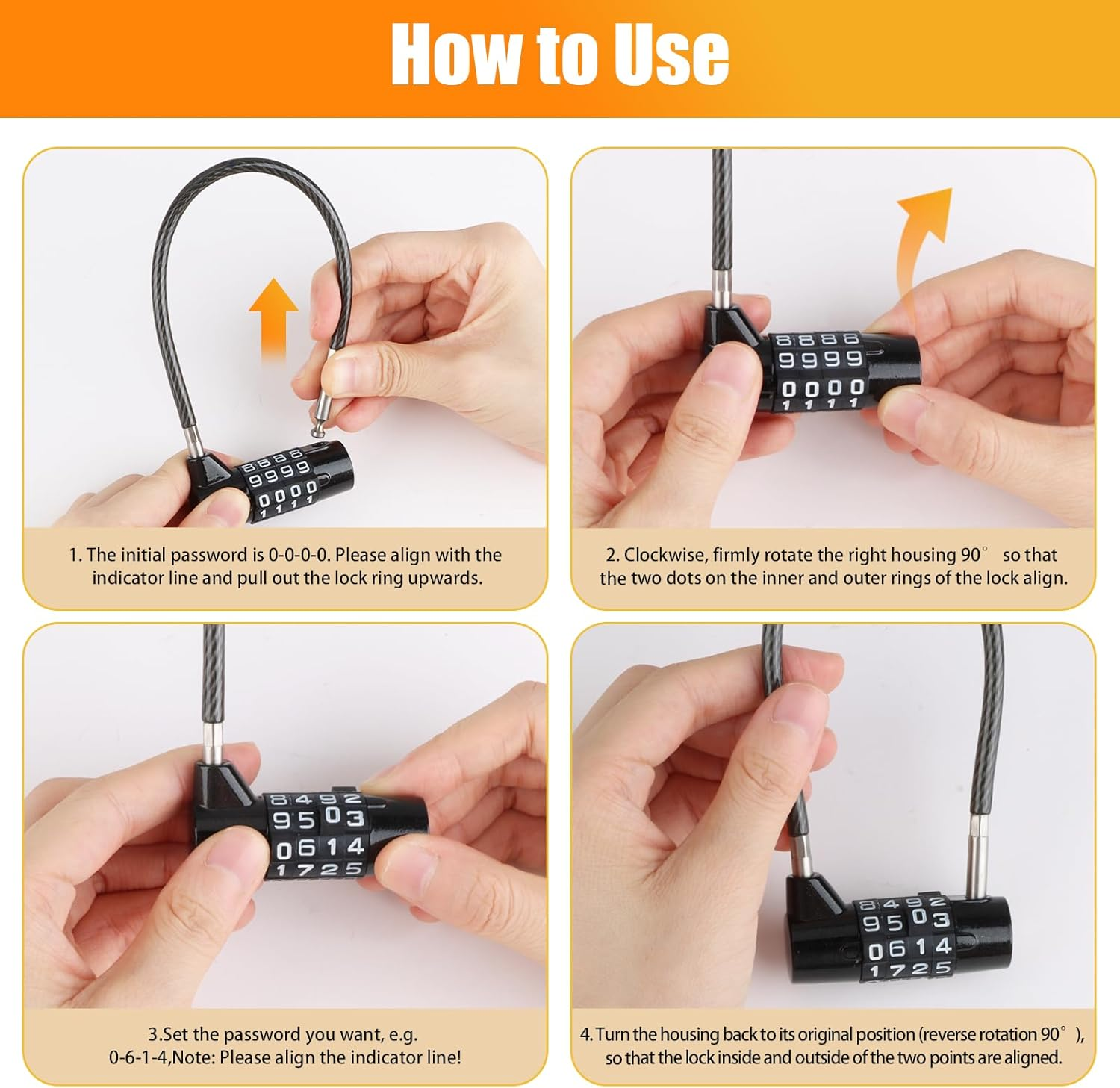 How to Use

8888
9999
0000
1111

1. The initial password is 0-0-0-0. Please align with the indicator line and pull out the lock ring upwards.

8888
9999
0000
1111

2. Clockwise, firmly rotate the right housing 90° so that the two dots on the inner and outer rings of the lock align.

8492
9503
0614
1725

3.Set the password you want, e.g. 0-6-1-4,Note: Please align the indicator line!

8492
9503
0614
1725

4. Turn the housing back to its original position (reverse rotation 90°), so that the lock inside and outside of the two points are aligned.