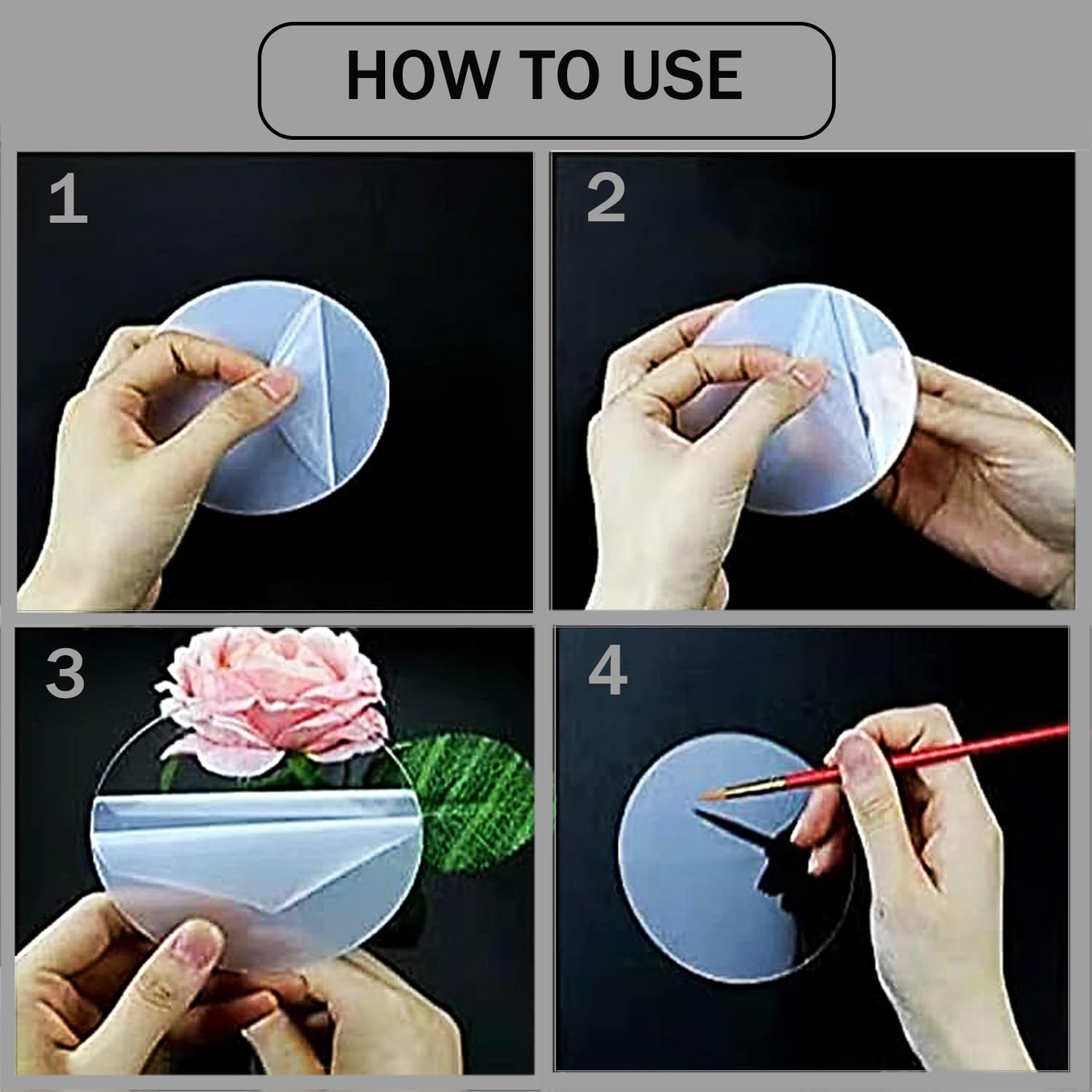 HOW TO USE

1

2

3

4