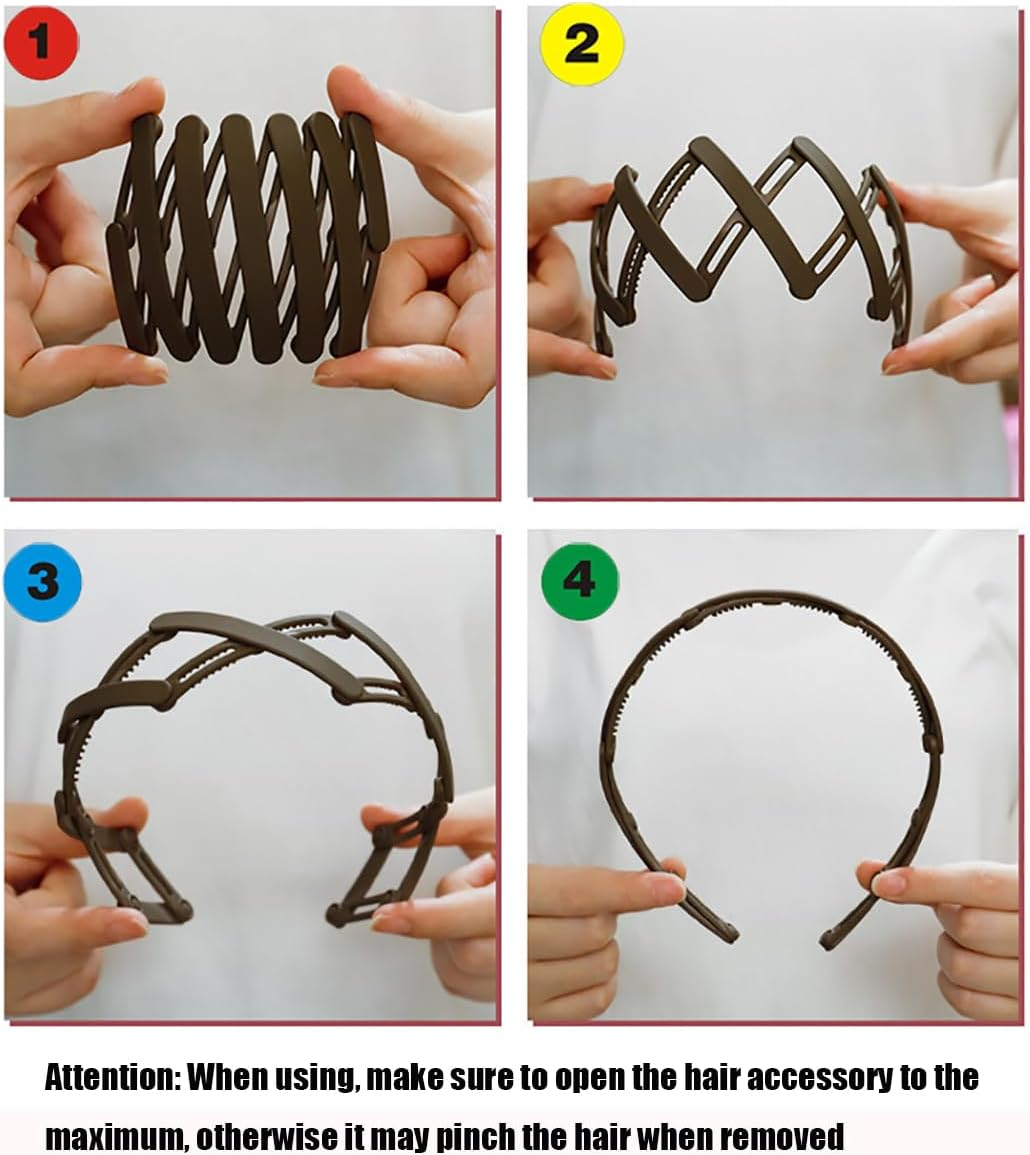 1

2

3

4

Attention: When using, make sure to open the hair accessory to the maximum, otherwise it may pinch the hair when removed