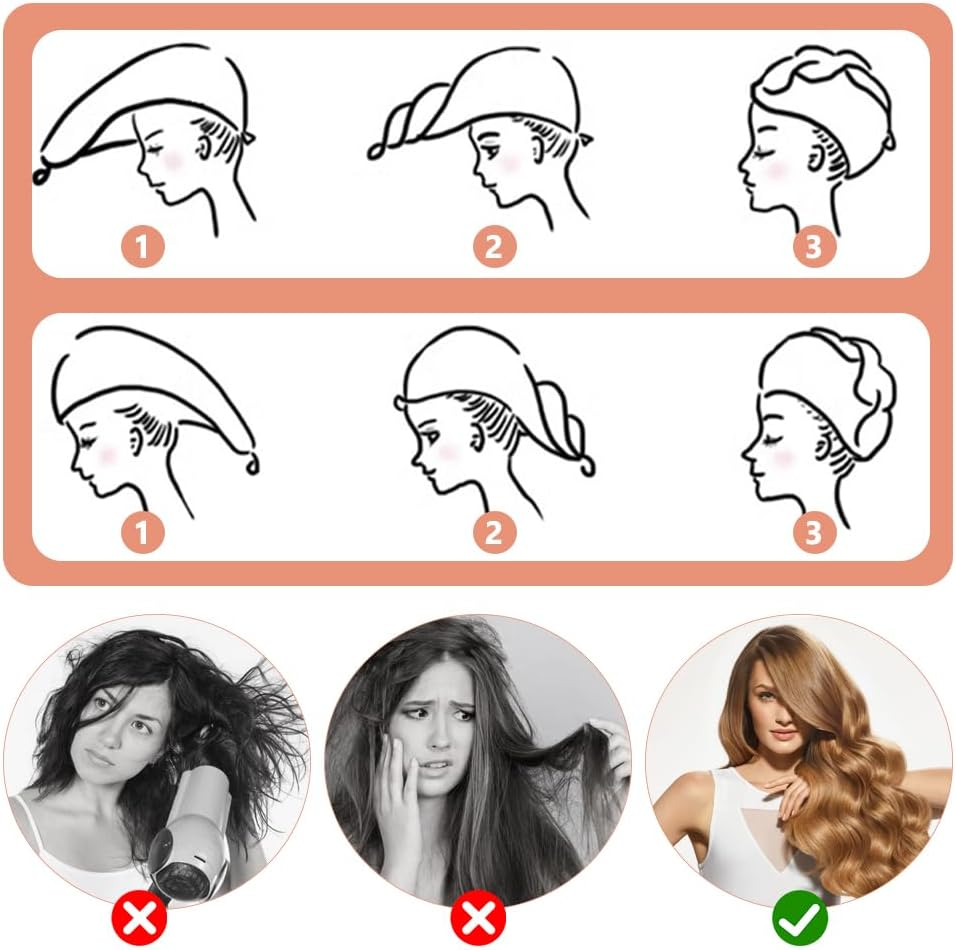 1
2
3
1
2
3