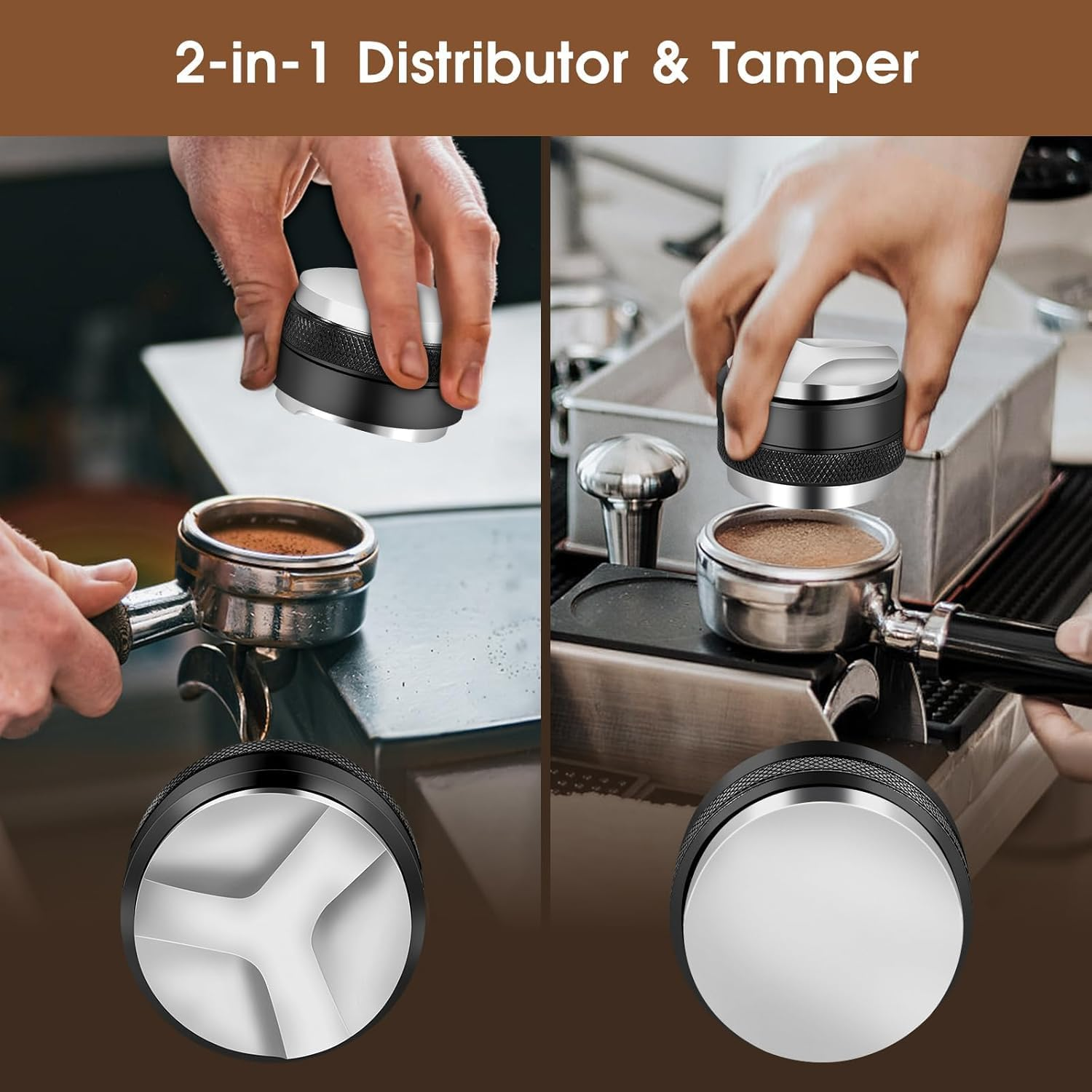 2-in-1 Distributor & Tamper