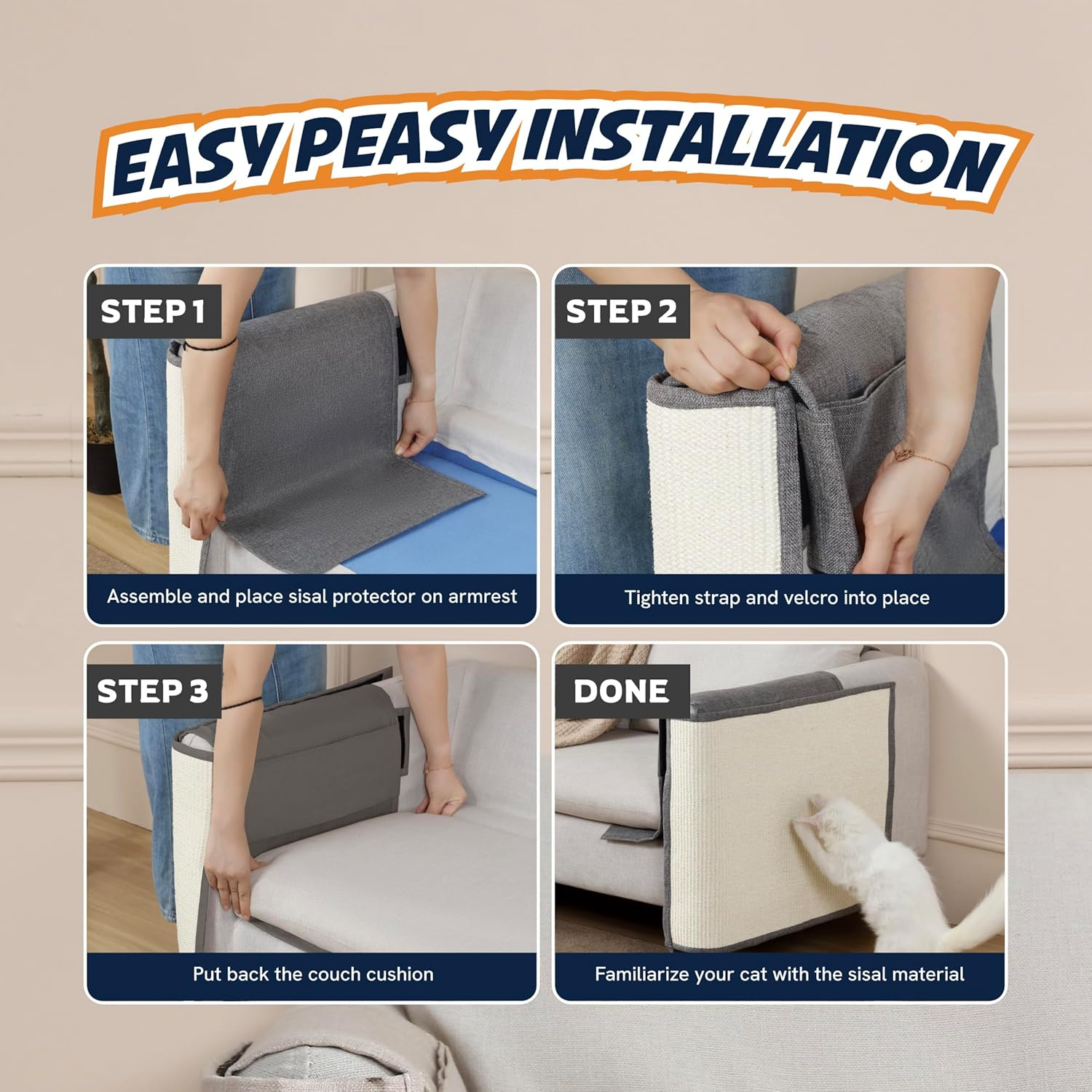 EASY PEASY INSTALLATION

STEP 1

Assemble and place sisal protector on armrest

STEP 2

Tighten strap and velcro into place

STEP 3

Put back the couch cushion

DONE

Familiarize your cat with the sisal material