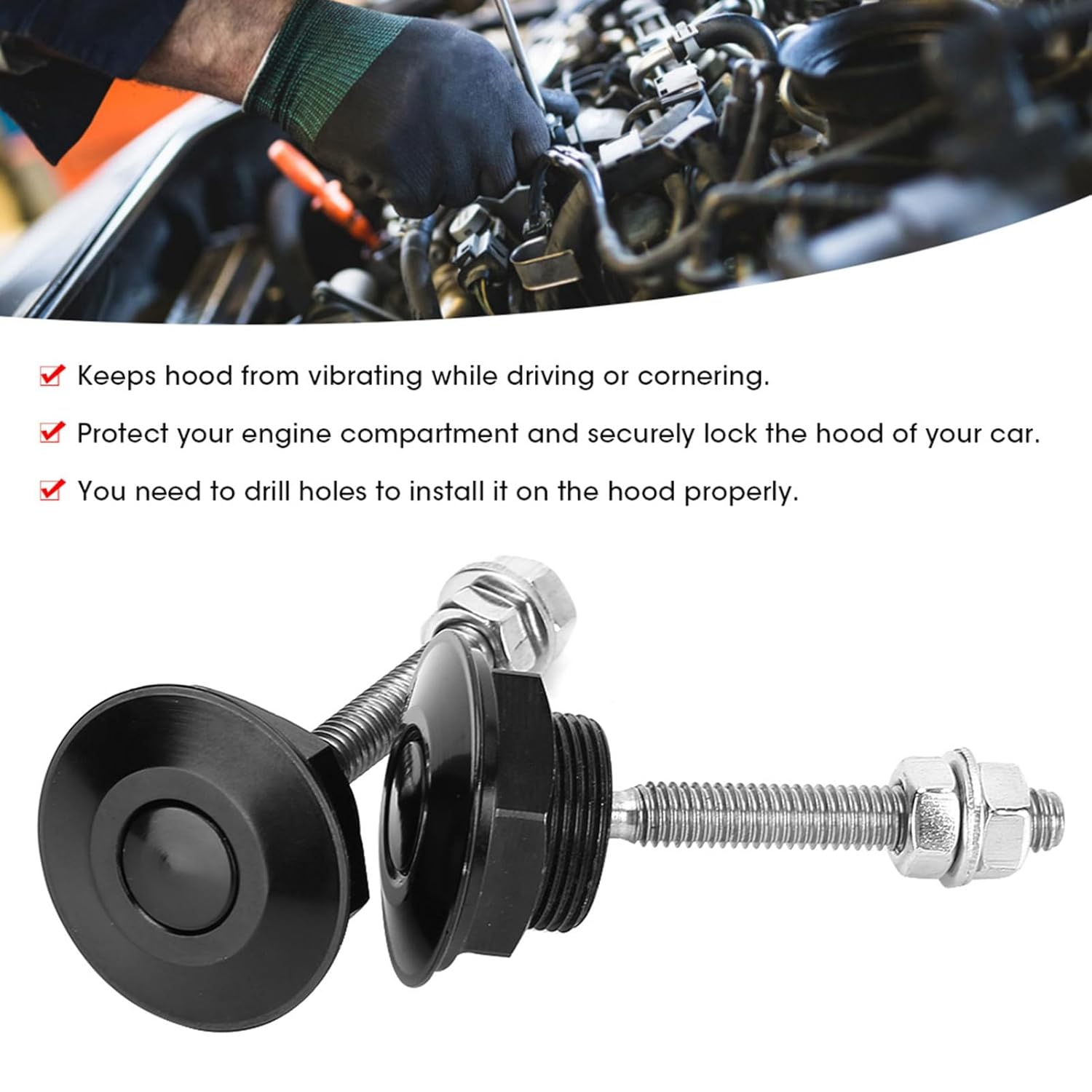 Keeps hood from vibrating while driving or cornering.

Protect your engine compartment and securely lock the hood of your car.

You need to drill holes to install it on the hood properly.