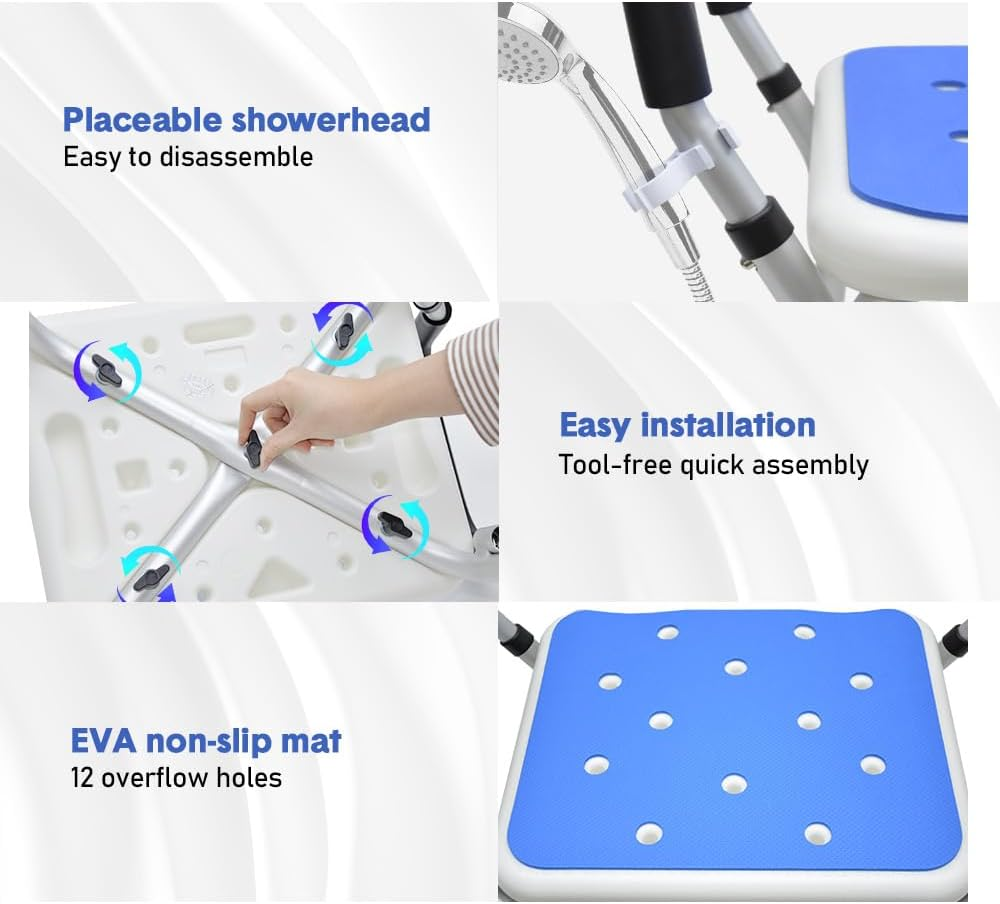 Placeable showerhead
Easy to disassemble

Easy installation
Tool-free quick assembly

EVA non-slip mat
12 overflow holes