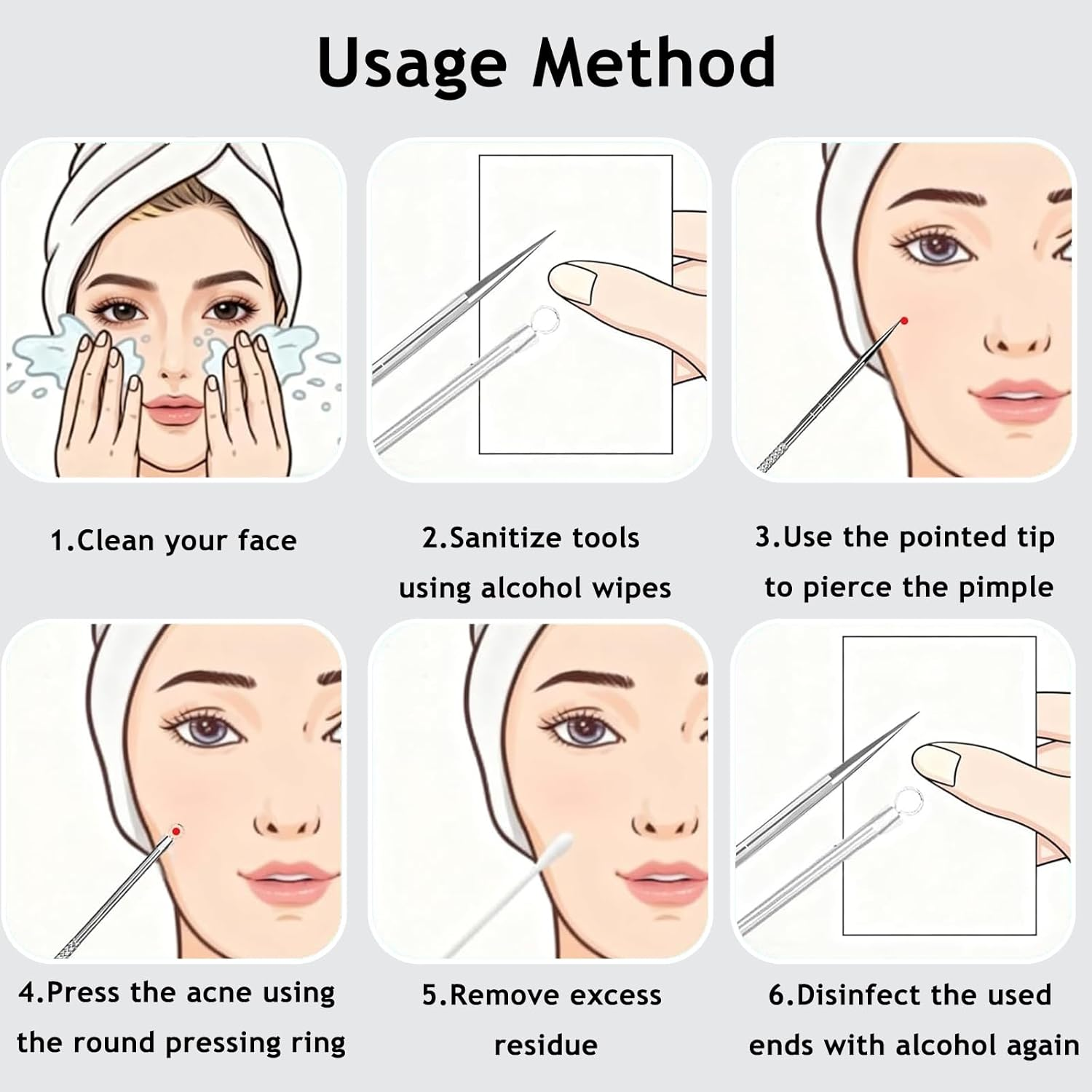 Usage Method

1.Clean your face

2.Sanitize tools using alcohol wipes

3.Use the pointed tip to pierce the pimple

4.Press the acne using the round pressing ring

5.Remove excess residue

6.Disinfect the used ends with alcohol again