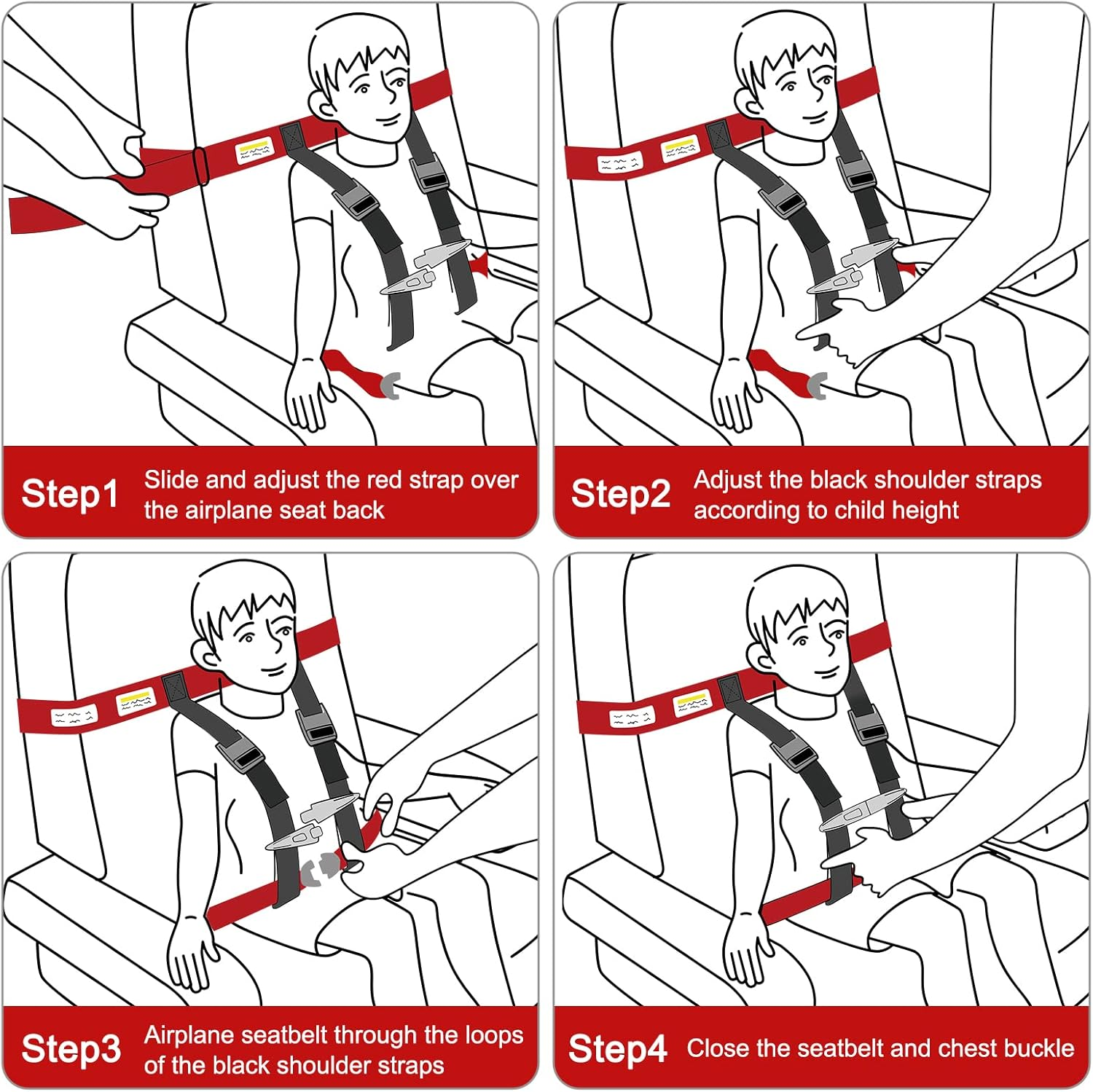 Step1 Slide and adjust the red strap over the airplane seat back

Step2 Adjust the black shoulder straps according to child height

Step3 Airplane seatbelt through the loops of the black shoulder straps

Step4 Close the seatbelt and chest buckle