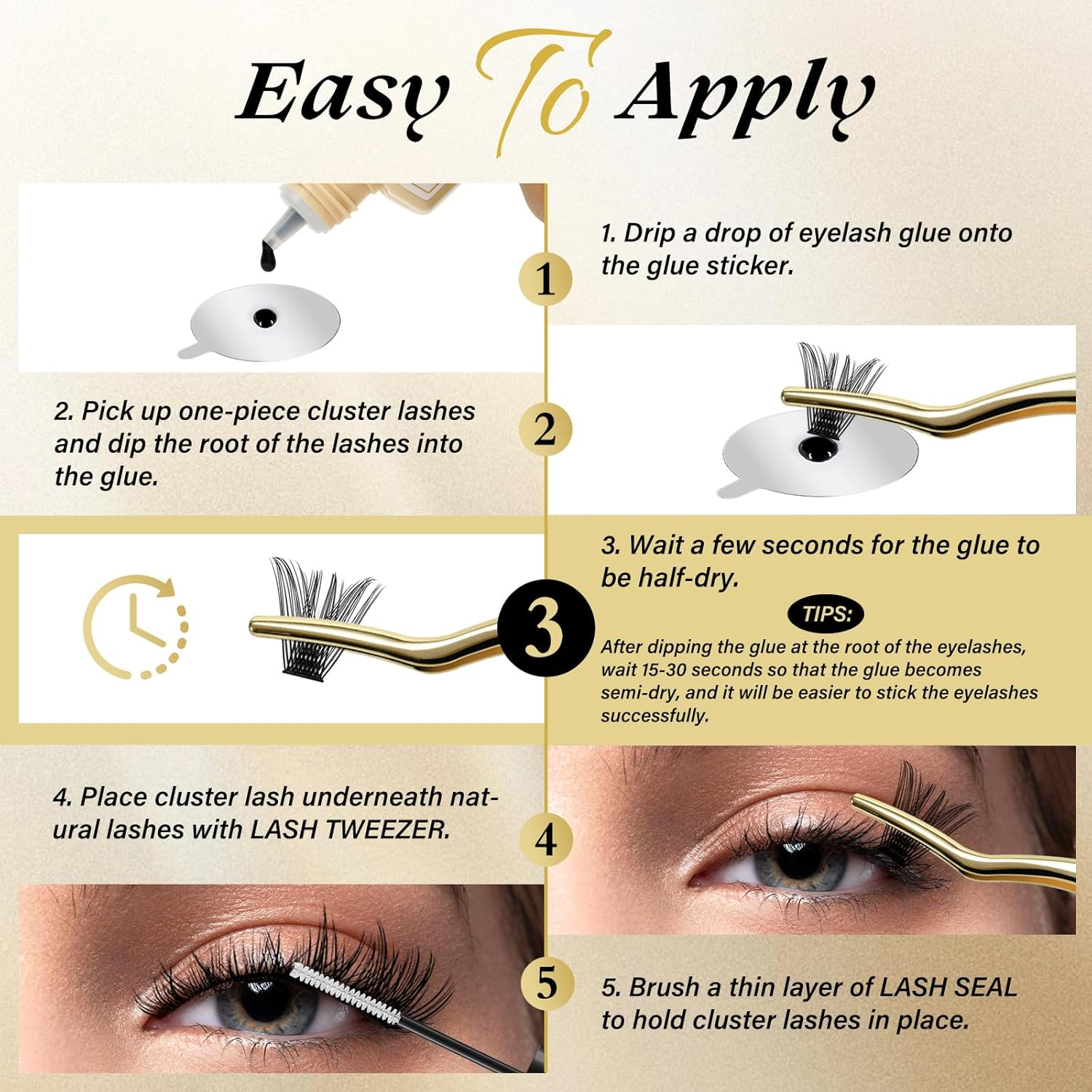 Easy To Apply

1

1. Drip a drop of eyelash glue onto the glue sticker.

2

2. Pick up one-piece cluster lashes and dip the root of the lashes into the glue.

3

3. Wait a few seconds for the glue to be half-dry.

TIPS:

After dipping the glue at the root of the eyelashes, wait 15-30 seconds so that the glue becomes semi-dry, and it will be easier to stick the eyelashes successfully.

4

4. Place cluster lash underneath natural lashes with LASH TWEEZER.

5

5. Brush a thin layer of LASH SEAL to hold cluster lashes in place.