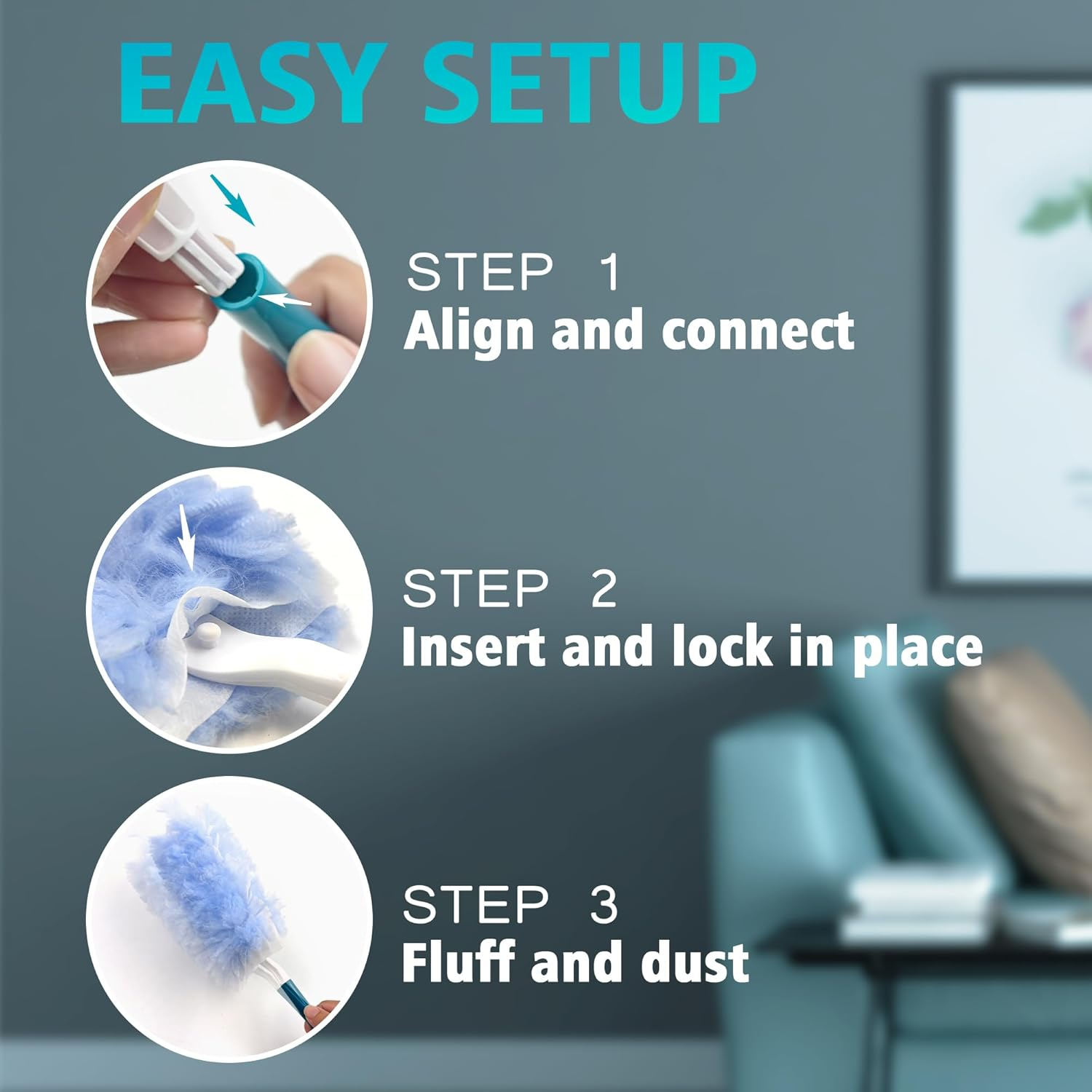 EASY SETUP

STEP 1
Align and connect

STEP 2
Insert and lock in place

STEP 3
Fluff and dust