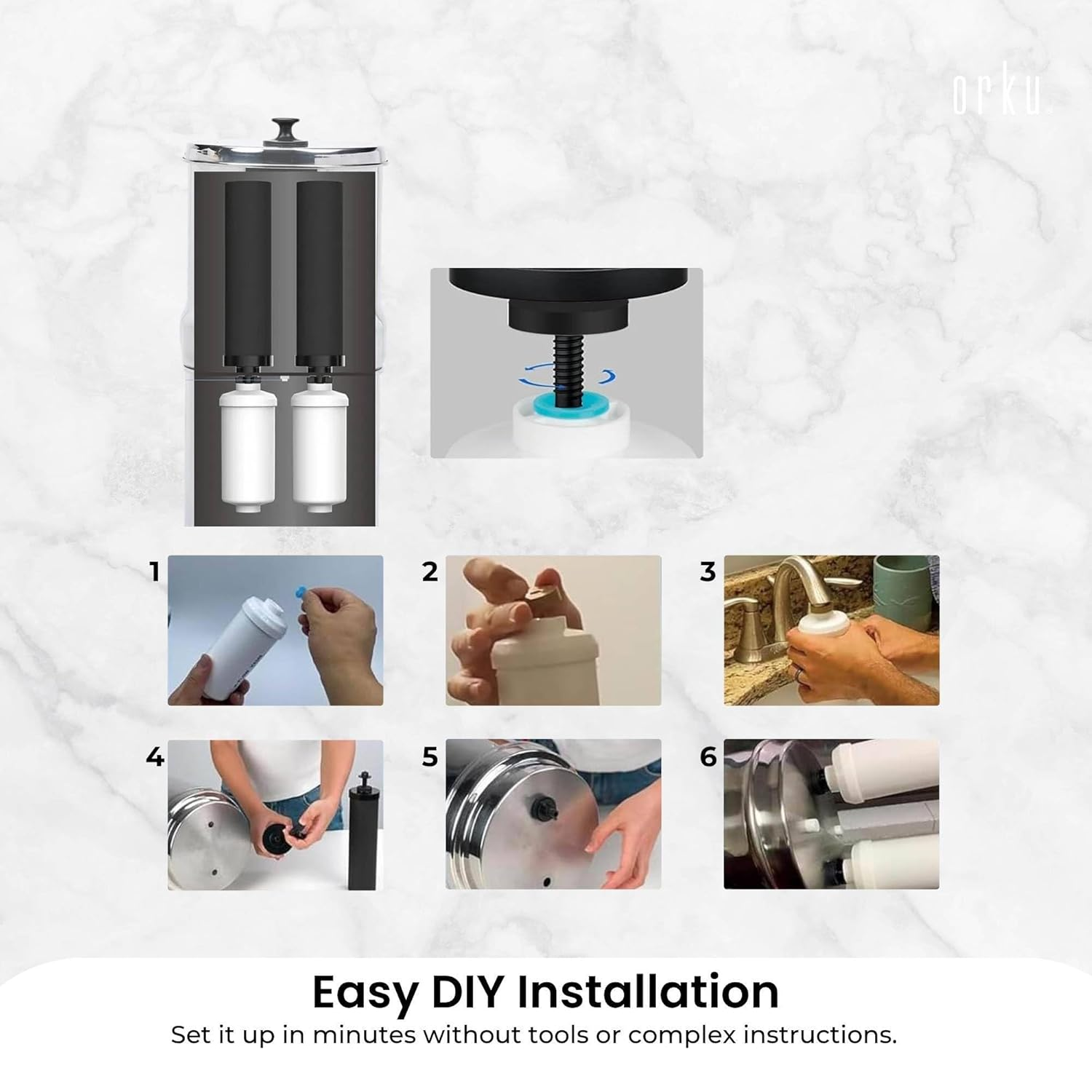 orku.

1

2

3

4

5

6

Easy DIY Installation

Set it up in minutes without tools or complex instructions.