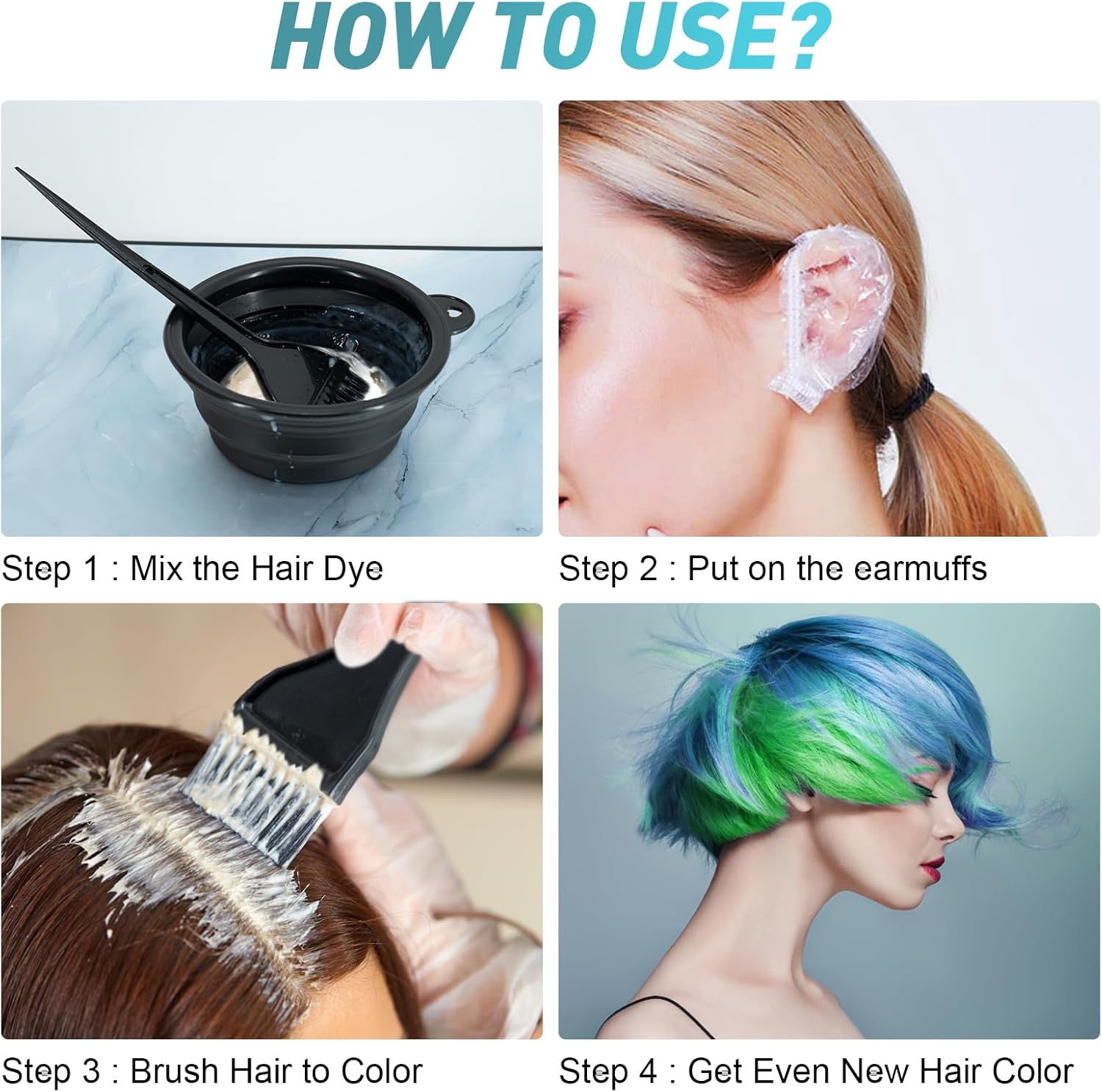 HOW TO USE?

Step 1 : Mix the Hair Dye

Step 2 : Put on the earmuffs

Step 3 : Brush Hair to Color

Step 4 : Get Even New Hair Color