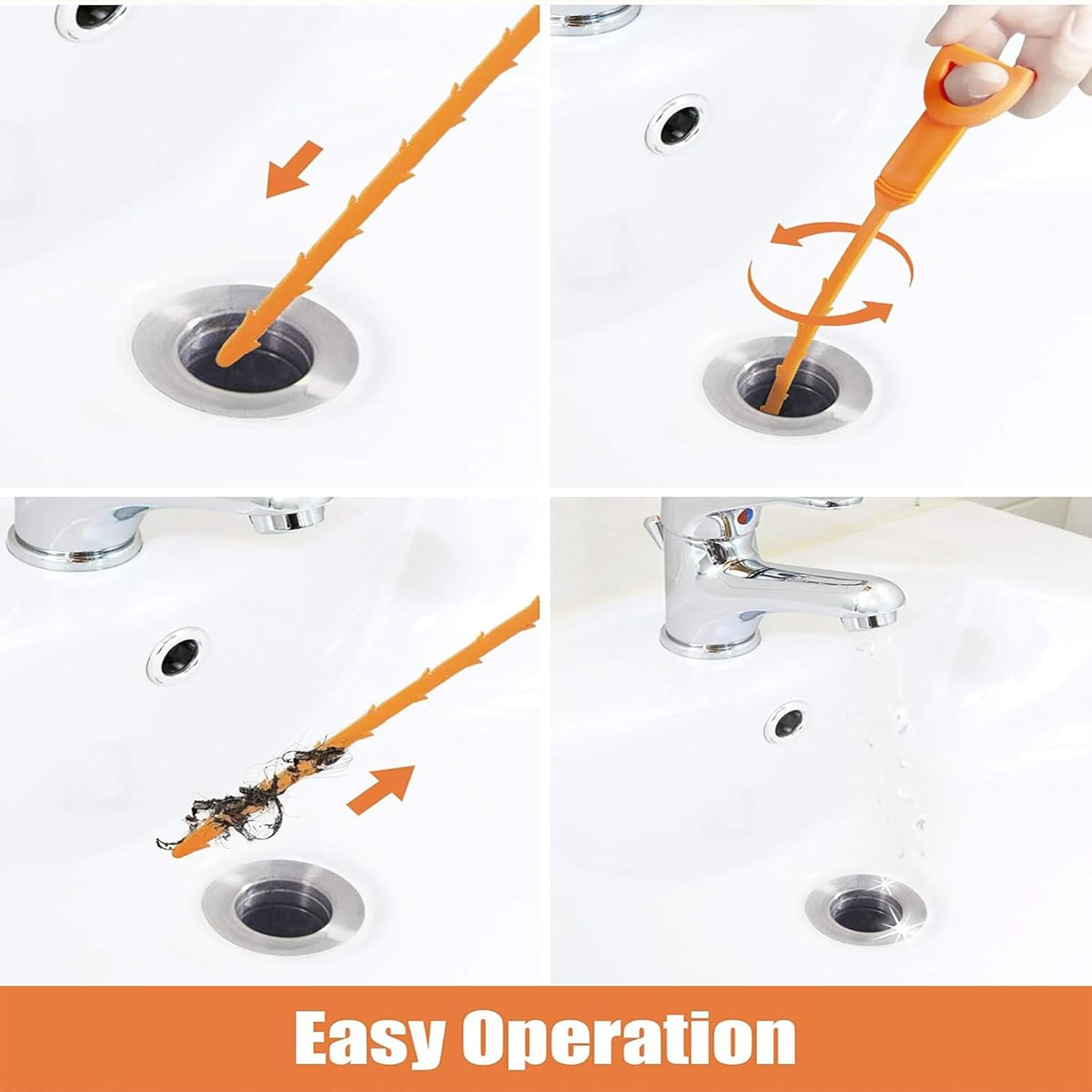 Easy Operation