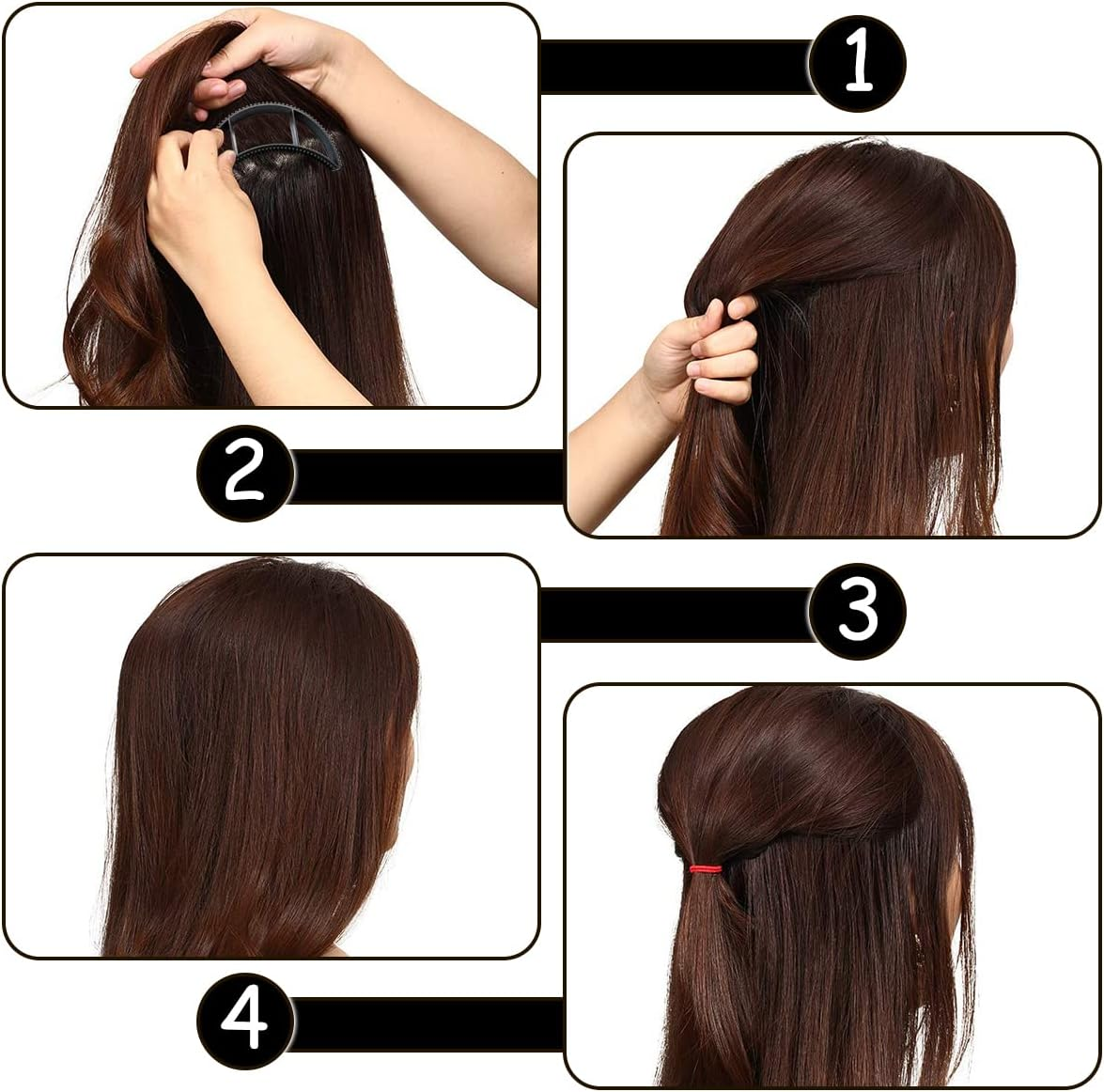 1

2

3

4