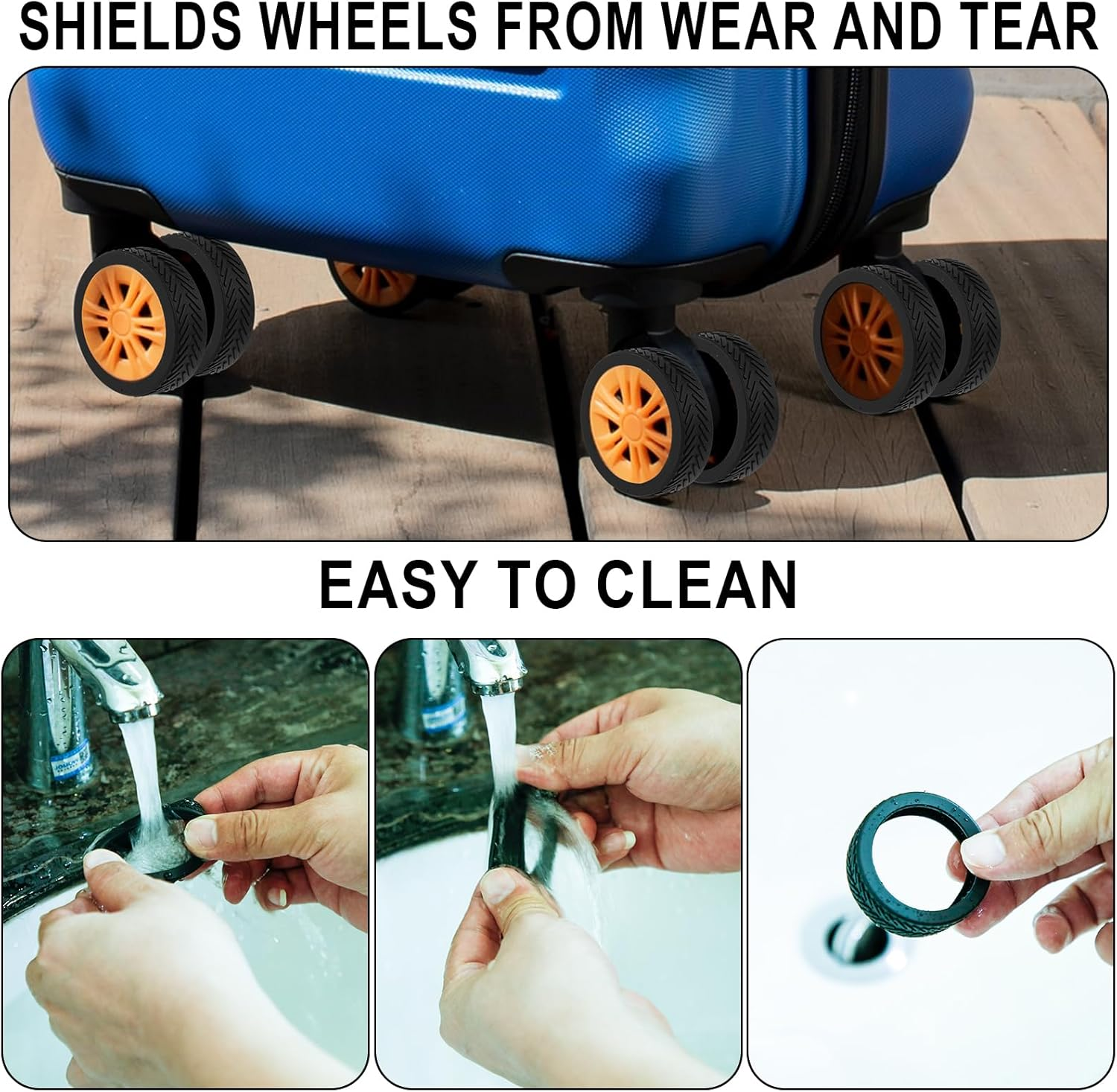 SHIELDS WHEELS FROM WEAR AND TEAR

EASY TO CLEAN