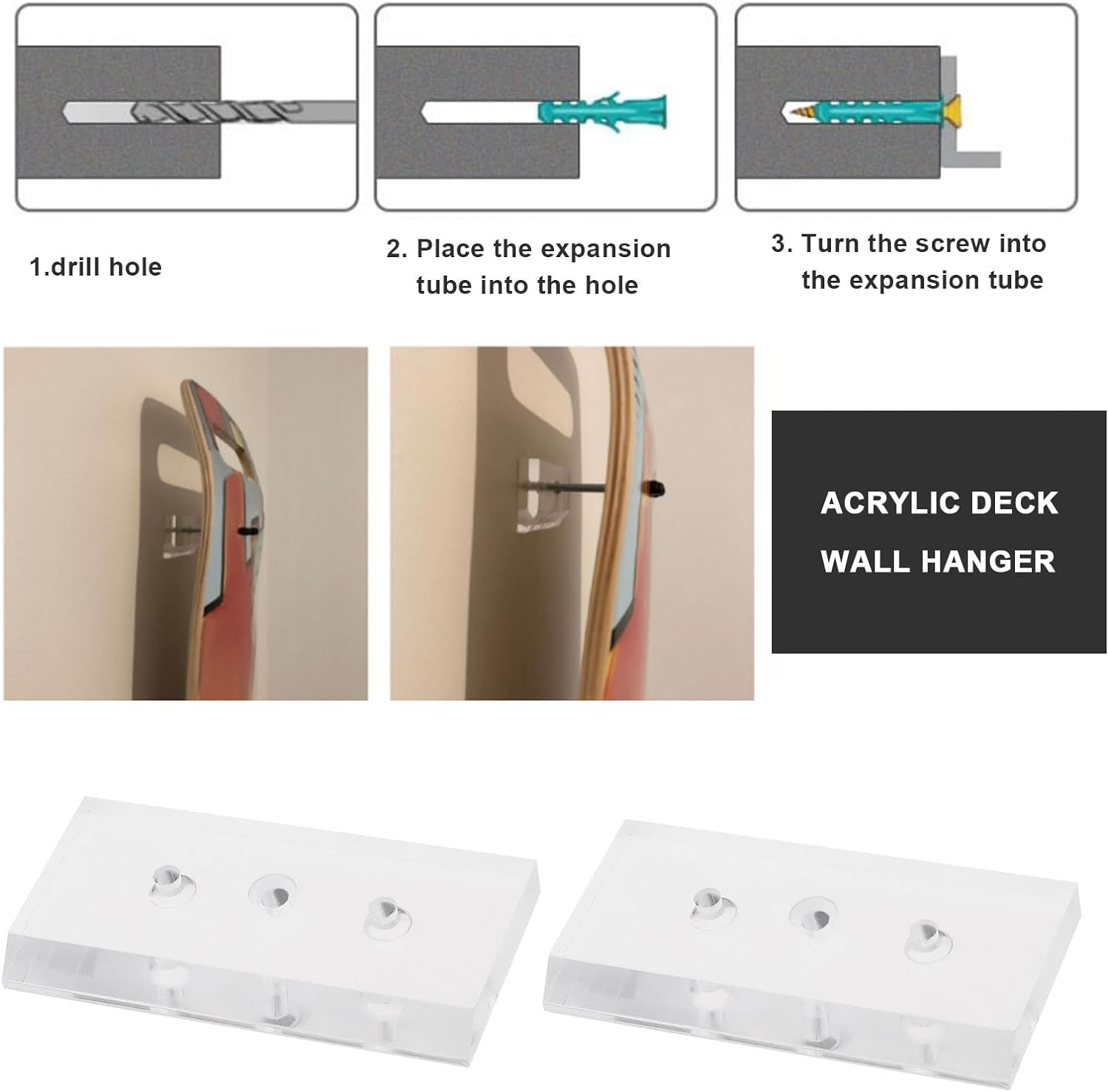 1.drill hole

2. Place the expansion tube into the hole

3. Turn the screw into the expansion tube

ACRYLIC DECK WALL HANGER