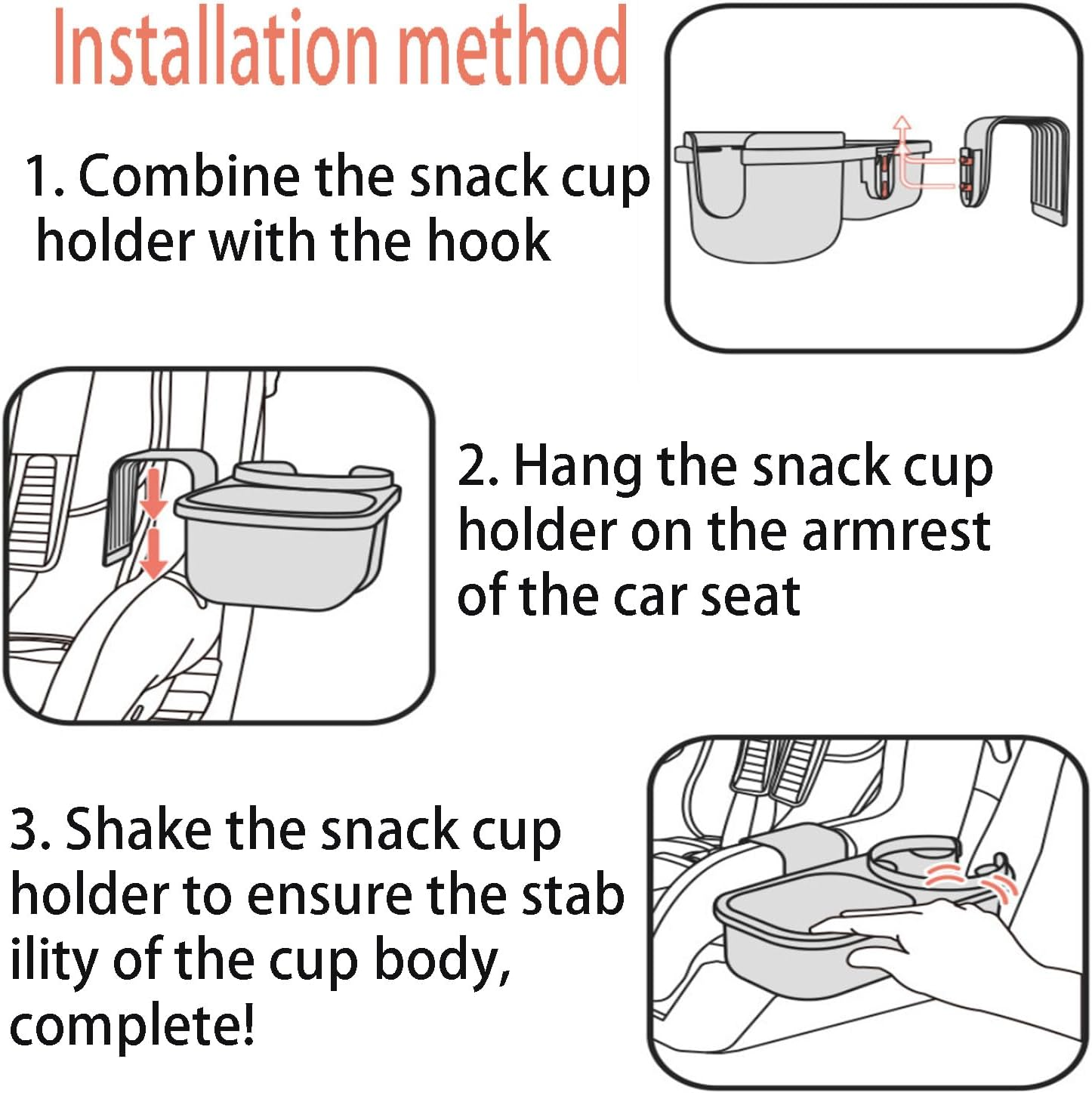 Installation method

1. Combine the snack cup holder with the hook

2. Hang the snack cup holder on the armrest of the car seat

3. Shake the snack cup holder to ensure the stab ility of the cup body, complete!