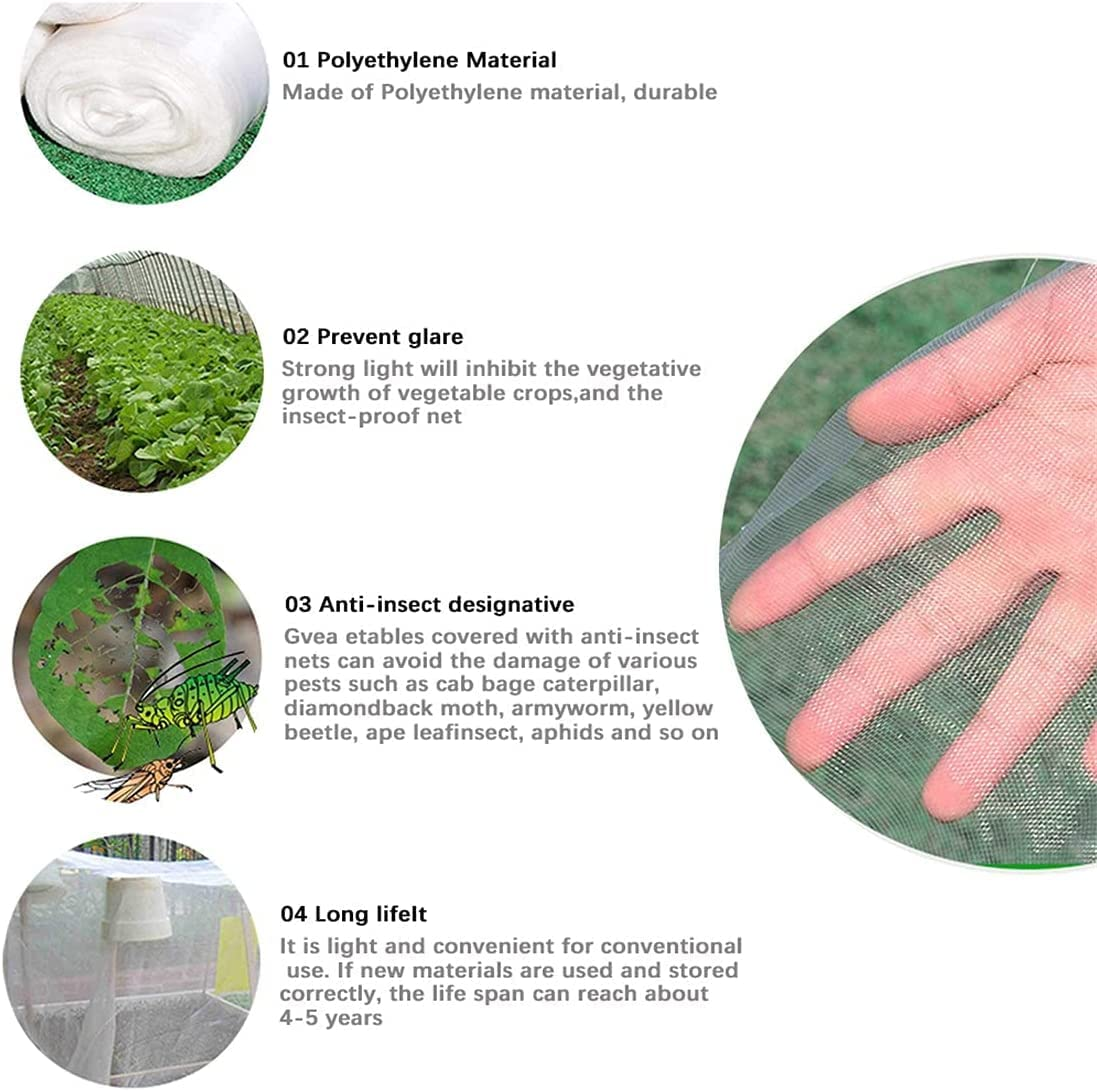 01 Polyethylene Material
Made of Polyethylene material, durable

02 Prevent glare
Strong light will inhibit the vegetative growth of vegetable crops,and the insect-proof net

03 Anti-insect designative
Gvea etables covered with anti-insect nets can avoid the damage of various pests such as cab bage caterpillar, diamondback moth, armyworm, yellow beetle, ape leafinsect, aphids and so on

04 Long lifeIt
It is light and convenient for conventional use. If new materials are used and stored correctly, the life span can reach about 4-5 years