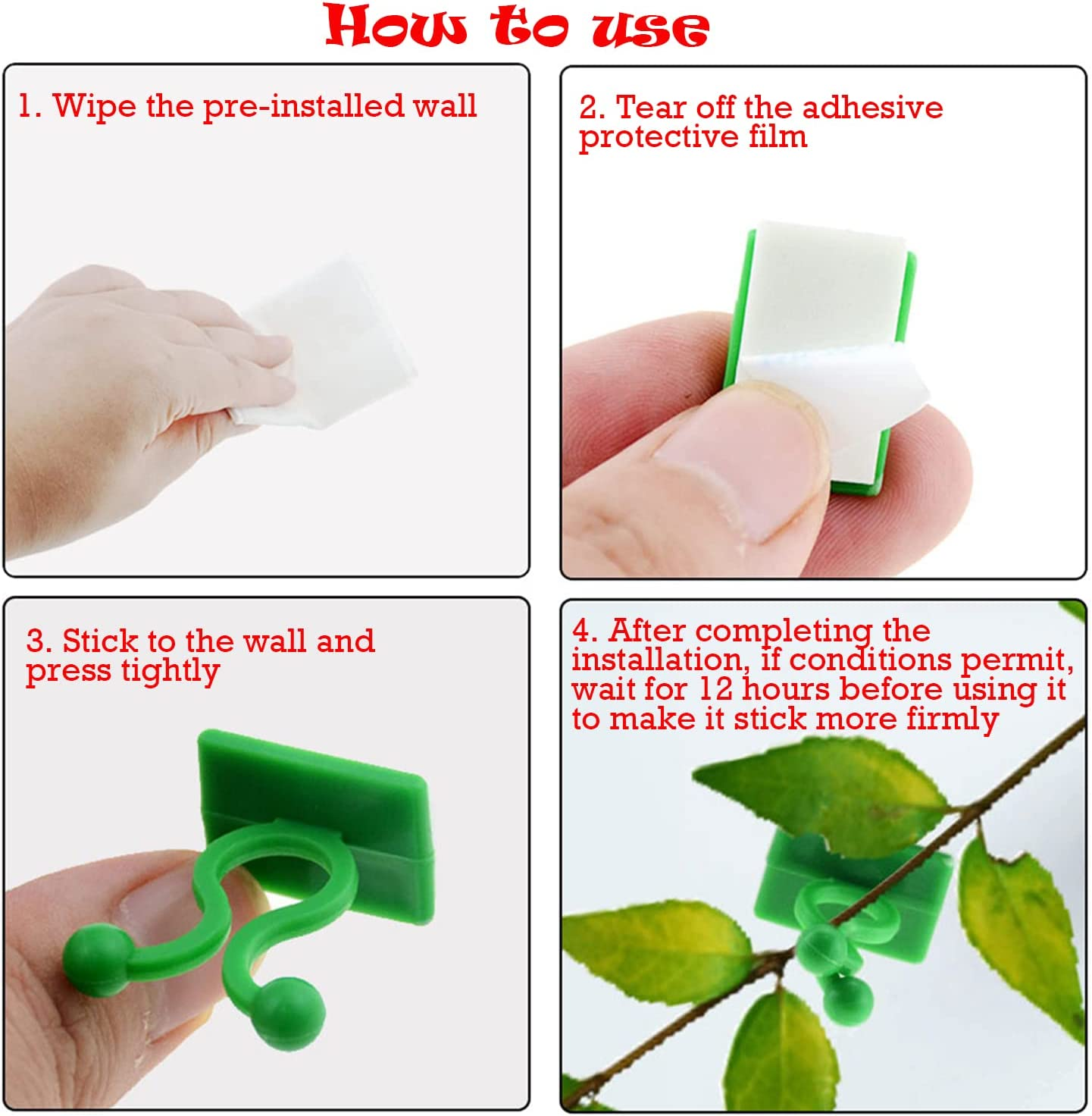 How to use

1. Wipe the pre-installed wall

2. Tear off the adhesive protective film

3. Stick to the wall and press tightly

4. After completing the installation, if conditions permit, wait for 12 hours before using it to make it stick more firmly