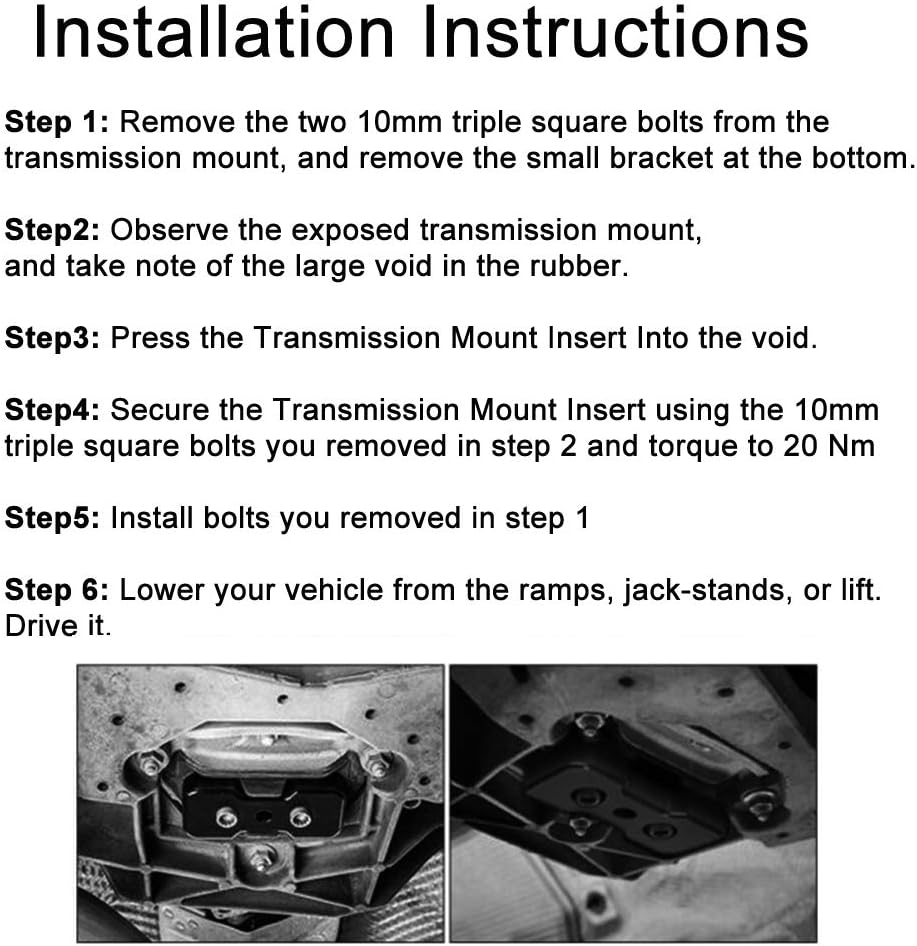 Installation Instructions

Step 1: Remove the two 10mm triple square bolts from the transmission mount, and remove the small bracket at the bottom.

Step2: Observe the exposed transmission mount, and take note of the large void in the rubber.

Step3: Press the Transmission Mount Insert Into the void.

Step4: Secure the Transmission Mount Insert using the 10mm triple square bolts you removed in step 2 and torque to 20 Nm

Step5: Install bolts you removed in step 1

Step 6: Lower your vehicle from the ramps, jack-stands, or lift. Drive it.