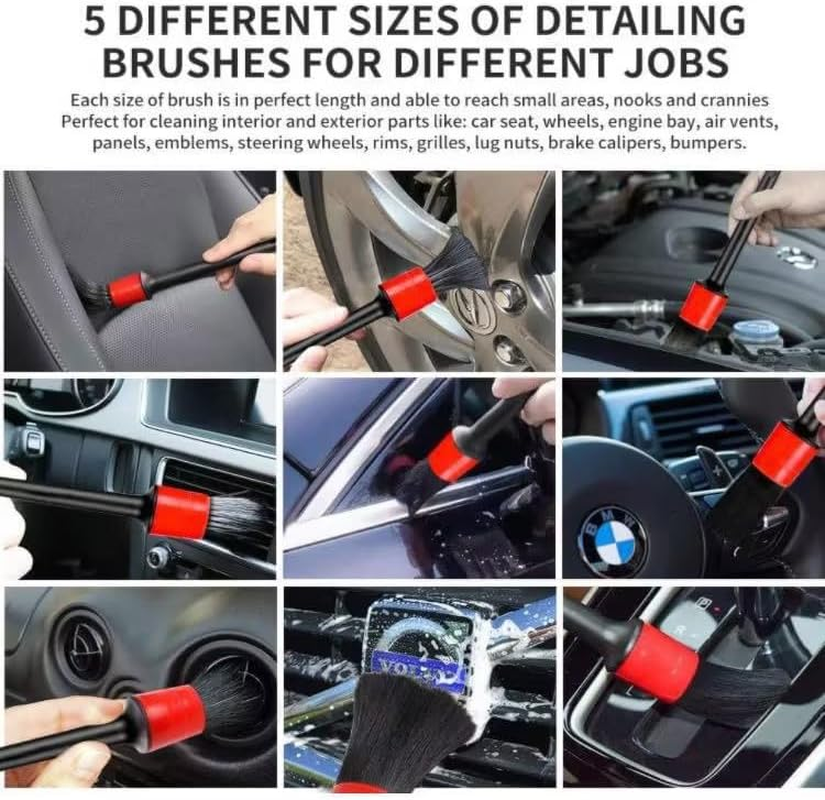 5 DIFFERENT SIZES OF DETAILING BRUSHES FOR DIFFERENT JOBS

Each size of brush is in perfect length and able to reach small areas, nooks and crannies Perfect for cleaning interior and exterior parts like: car seat, wheels, engine bay, air vents, panels, emblems, steering wheels, rims, grilles, lug nuts, brake calipers, bumpers.

BMW

VOLVO

P