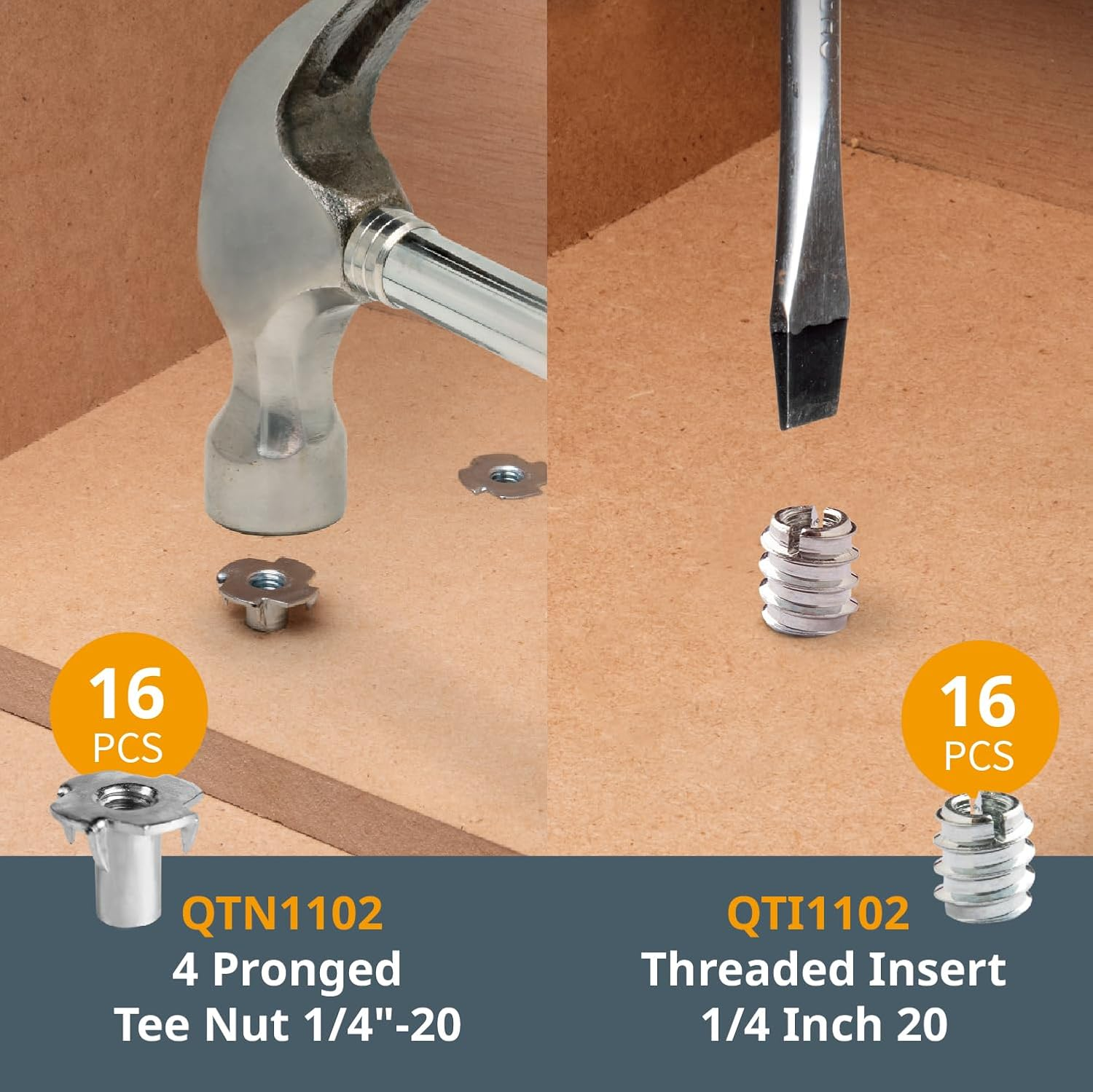 16
PCS

QTN1102
4 Pronged
Tee Nut 1/4"-20

16
PCS

QTI1102
Threaded Insert
1/4 Inch 20