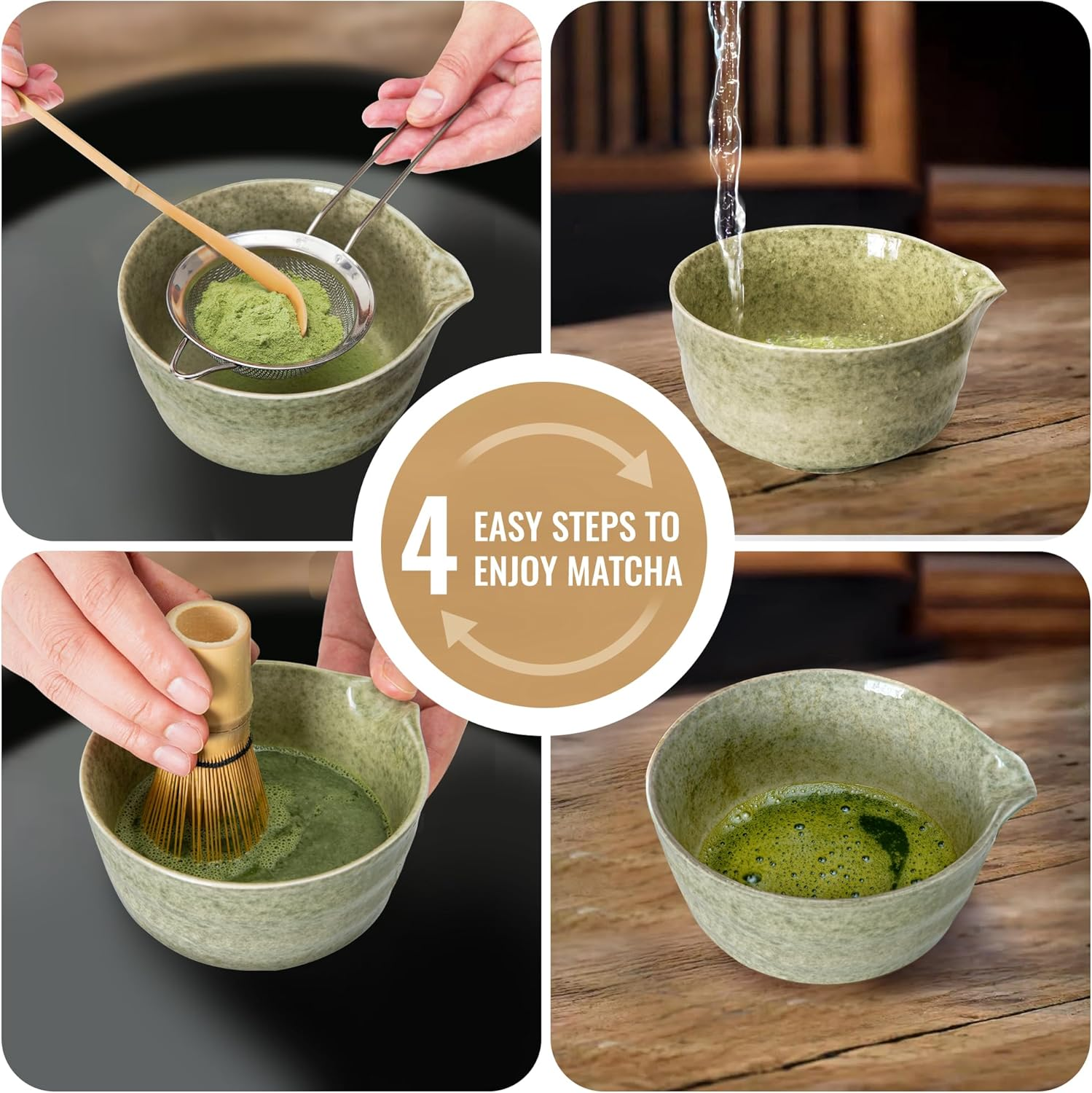 4 EASY STEPS TO ENJOY MATCHA