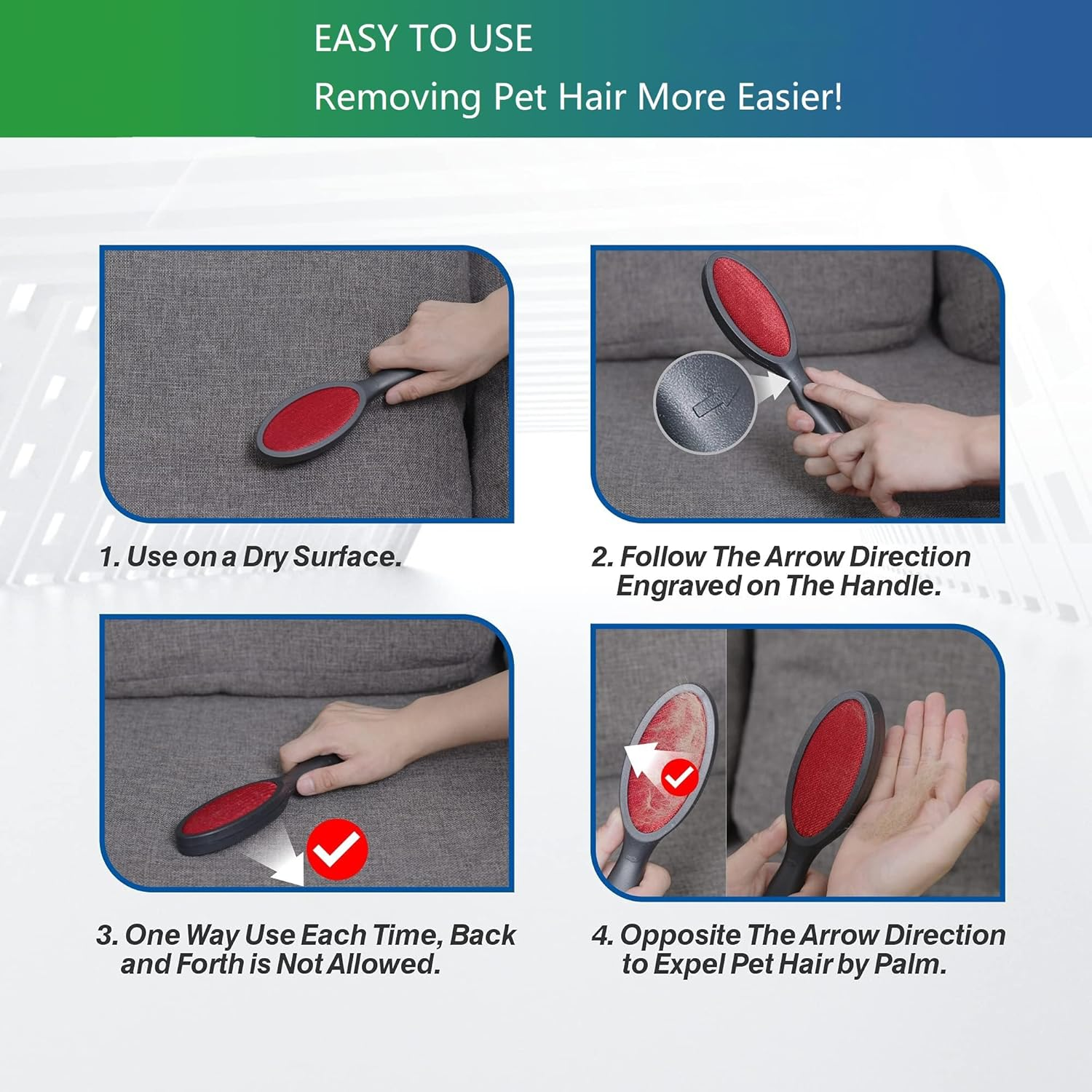 EASY TO USE

Removing Pet Hair More Easier!

1. Use on a Dry Surface.

2. Follow The Arrow Direction Engraved on The Handle.

3. One Way Use Each Time, Back and Forth is Not Allowed.

4. Opposite The Arrow Direction to Expel Pet Hair by Palm.